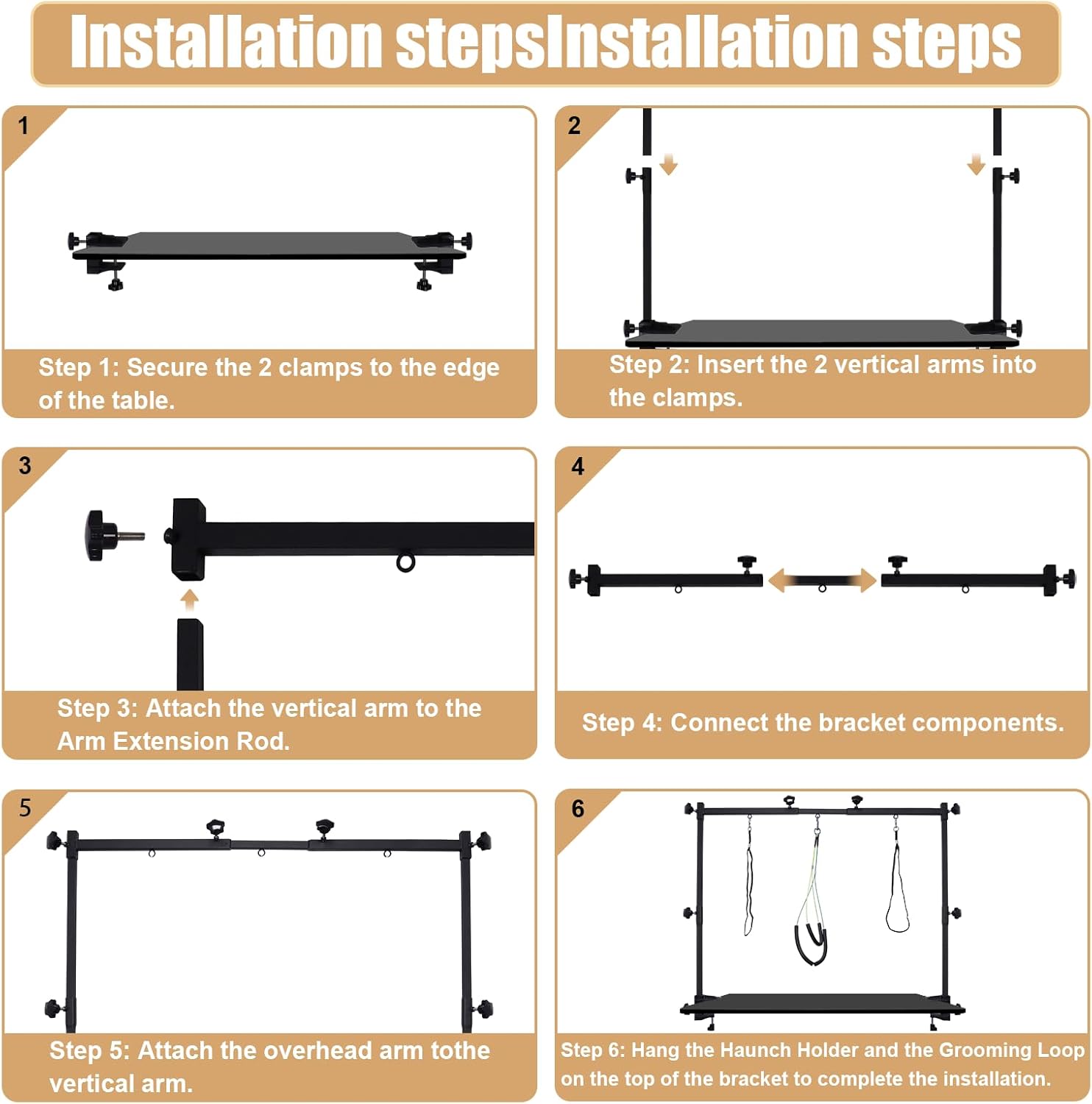 Installation stepsInstallation steps

1

Step 1: Secure the 2 clamps to the edge of the table.

2

Step 2: Insert the 2 vertical arms into the clamps.

3

Step 3: Attach the vertical arm to the Arm Extension Rod.

4

Step 4: Connect the bracket components.

5

Step 5: Attach the overhead arm tothe vertical arm.

6

Step 6: Hang the Haunch Holder and the Grooming Loop on the top of the bracket to complete the installation.