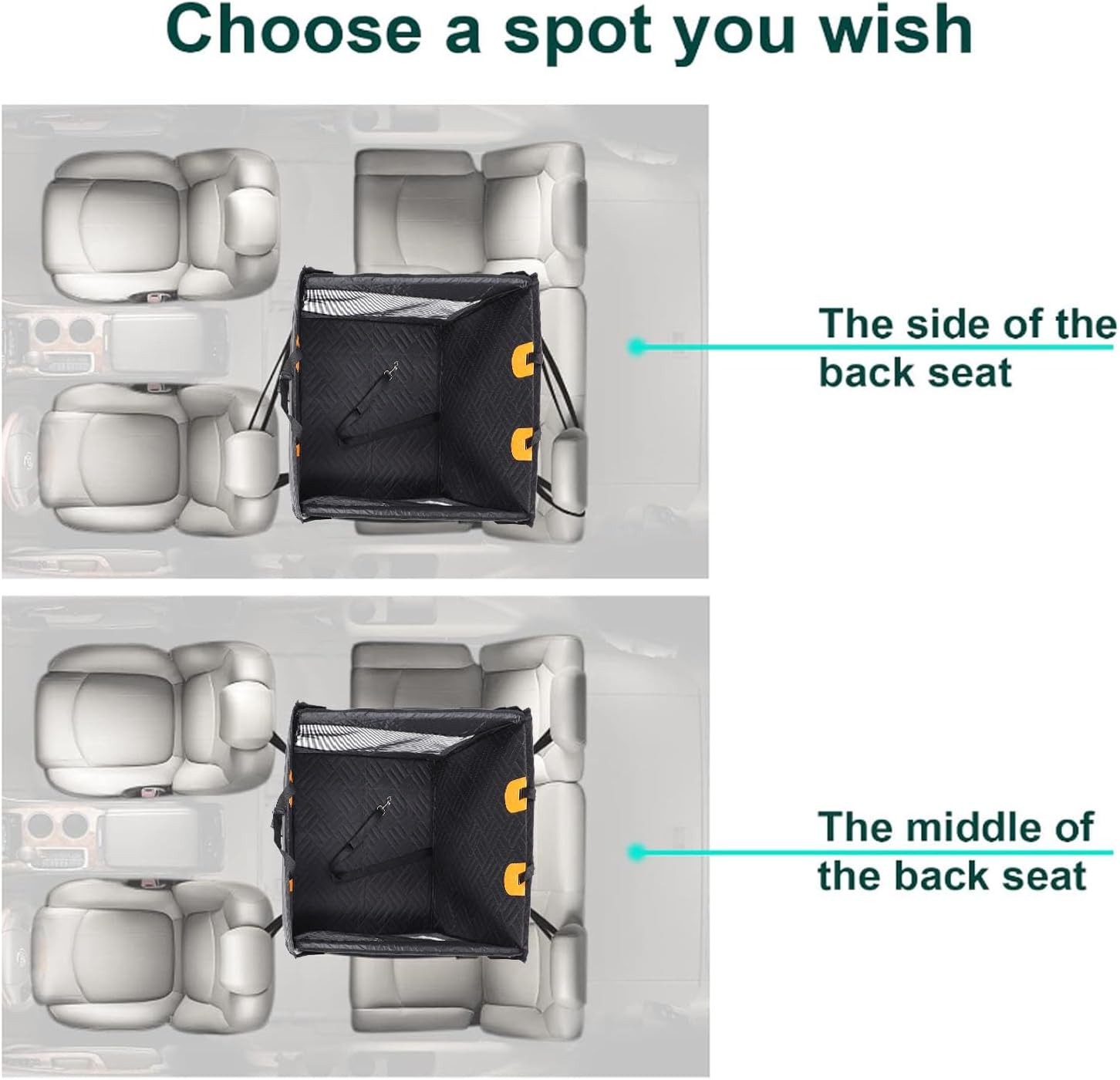 Choose a spot you wish

The side of the back seat

The middle of the back seat