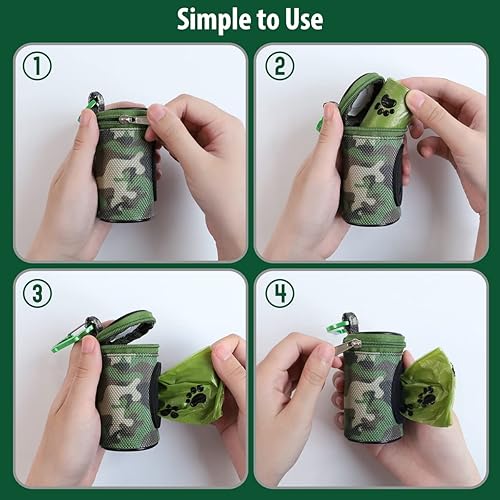 Simple to Use

①

②

③

④