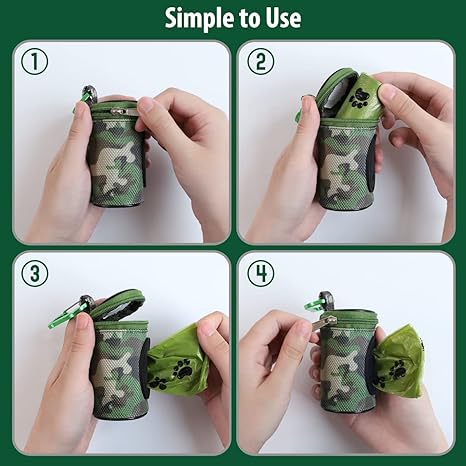 Simple to Use

①

②

③

④