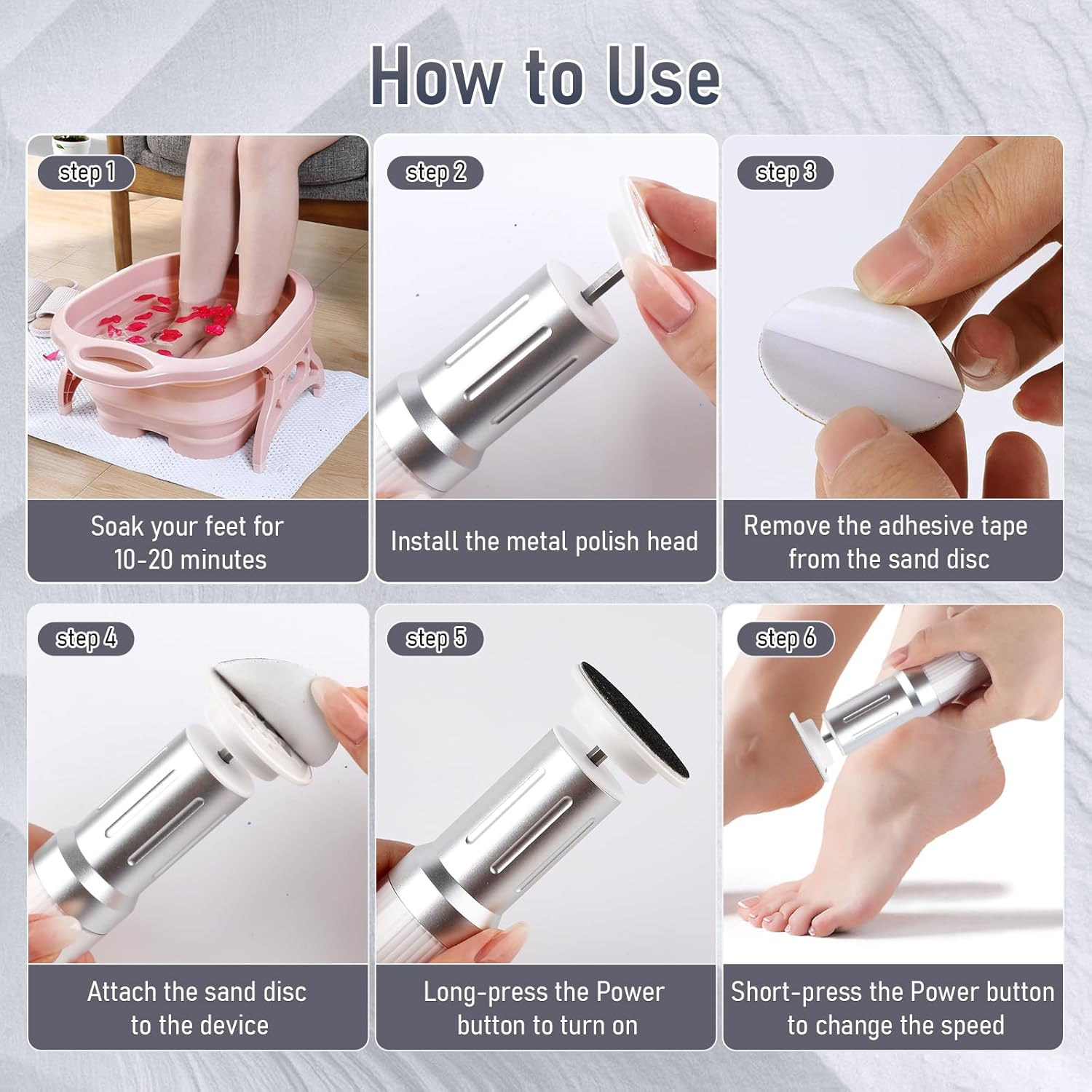 How to Use

step 1

Soak your feet for 10-20 minutes

step 2

Install the metal polish head

step 3

Remove the adhesive tape from the sand disc

step 4

Attach the sand disc to the device

step 5

Long-press the Power button to turn on

step 6

Short-press the Power button to change the speed