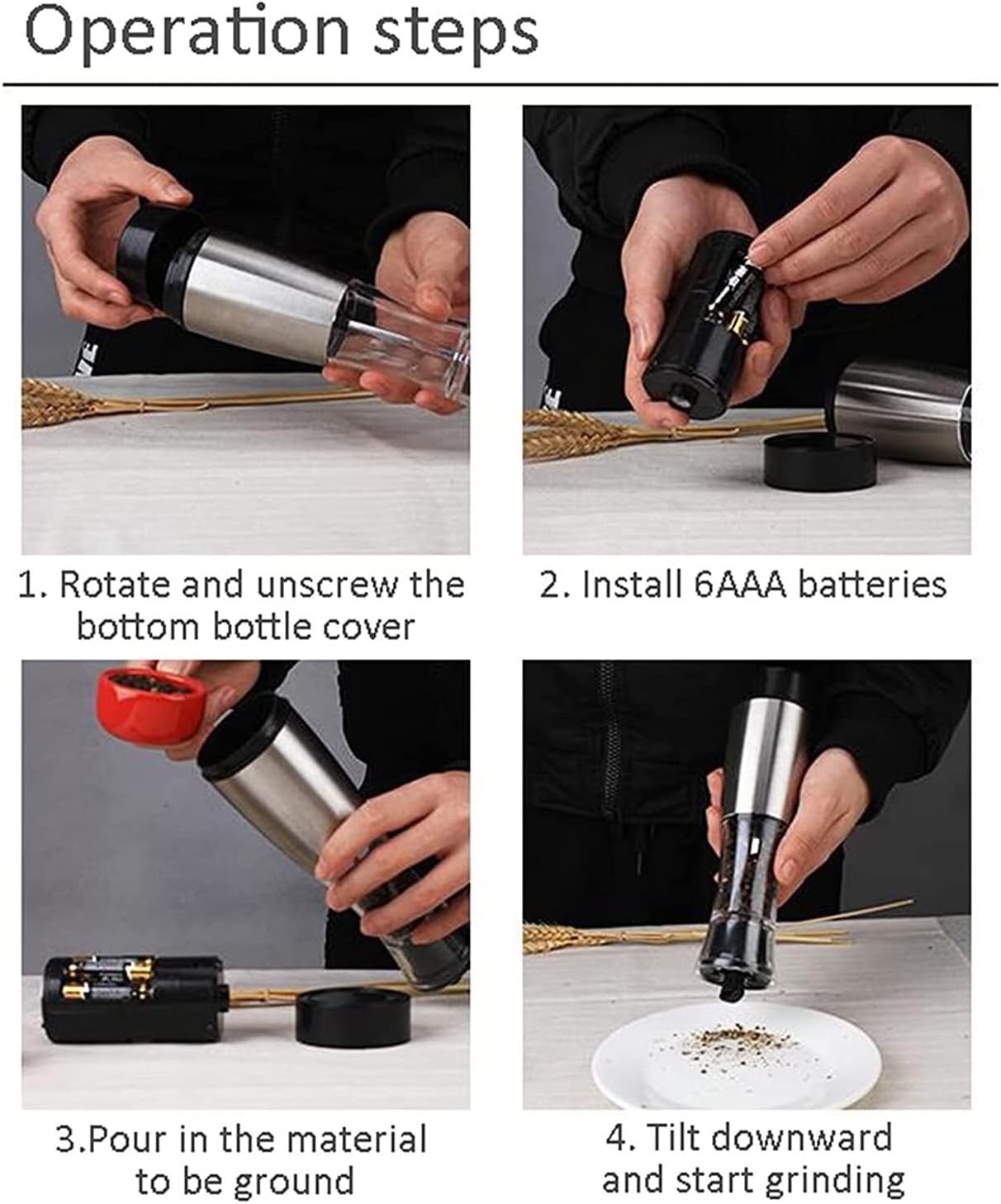 Operation steps

1. Rotate and unscrew the bottom bottle cover

2. Install 6AAA batteries

3.Pour in the material to be ground

4. Tilt downward and start grinding