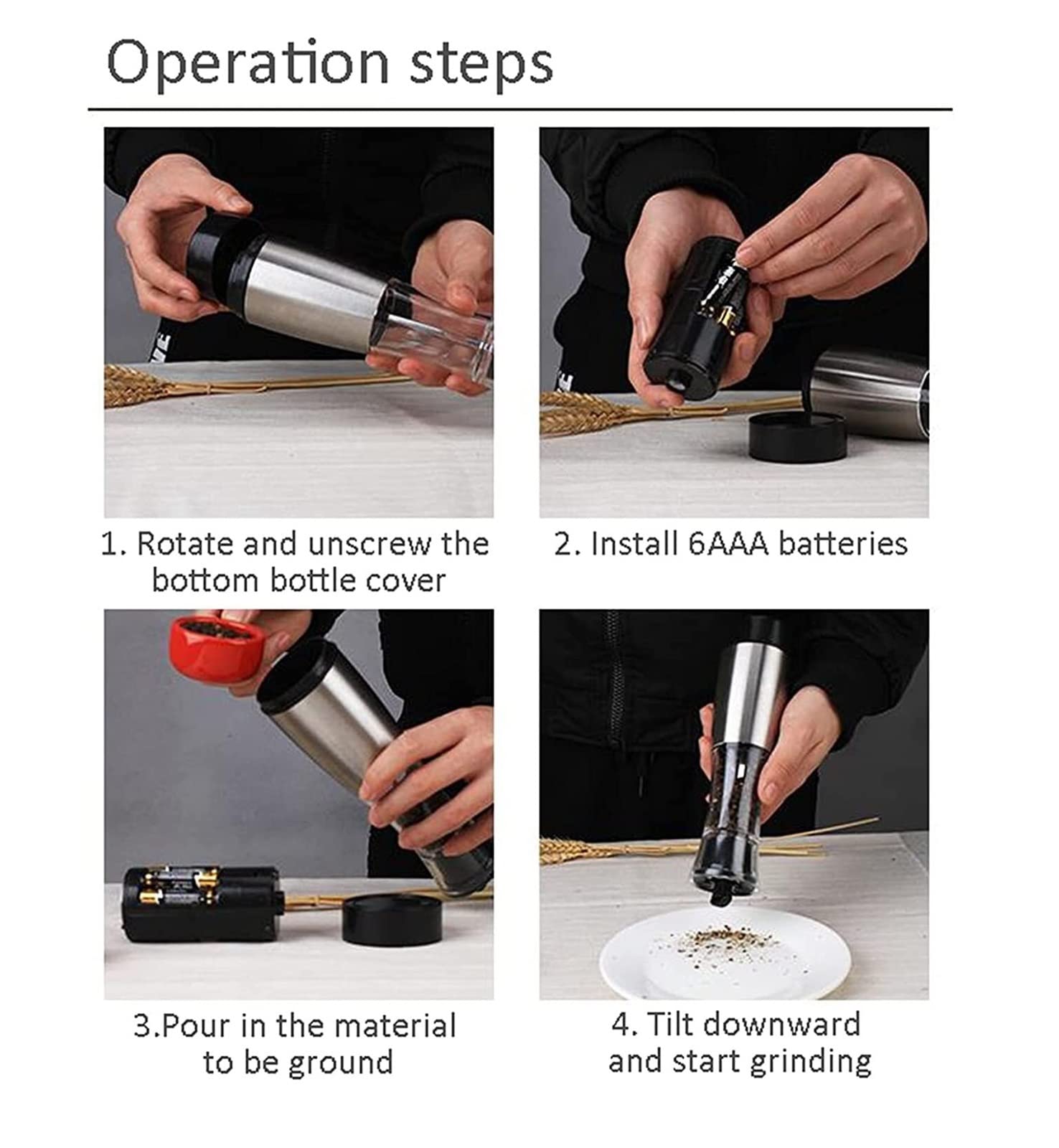 Operation steps

1. Rotate and unscrew the bottom bottle cover

2. Install 6AAA batteries

3.Pour in the material to be ground

4. Tilt downward and start grinding