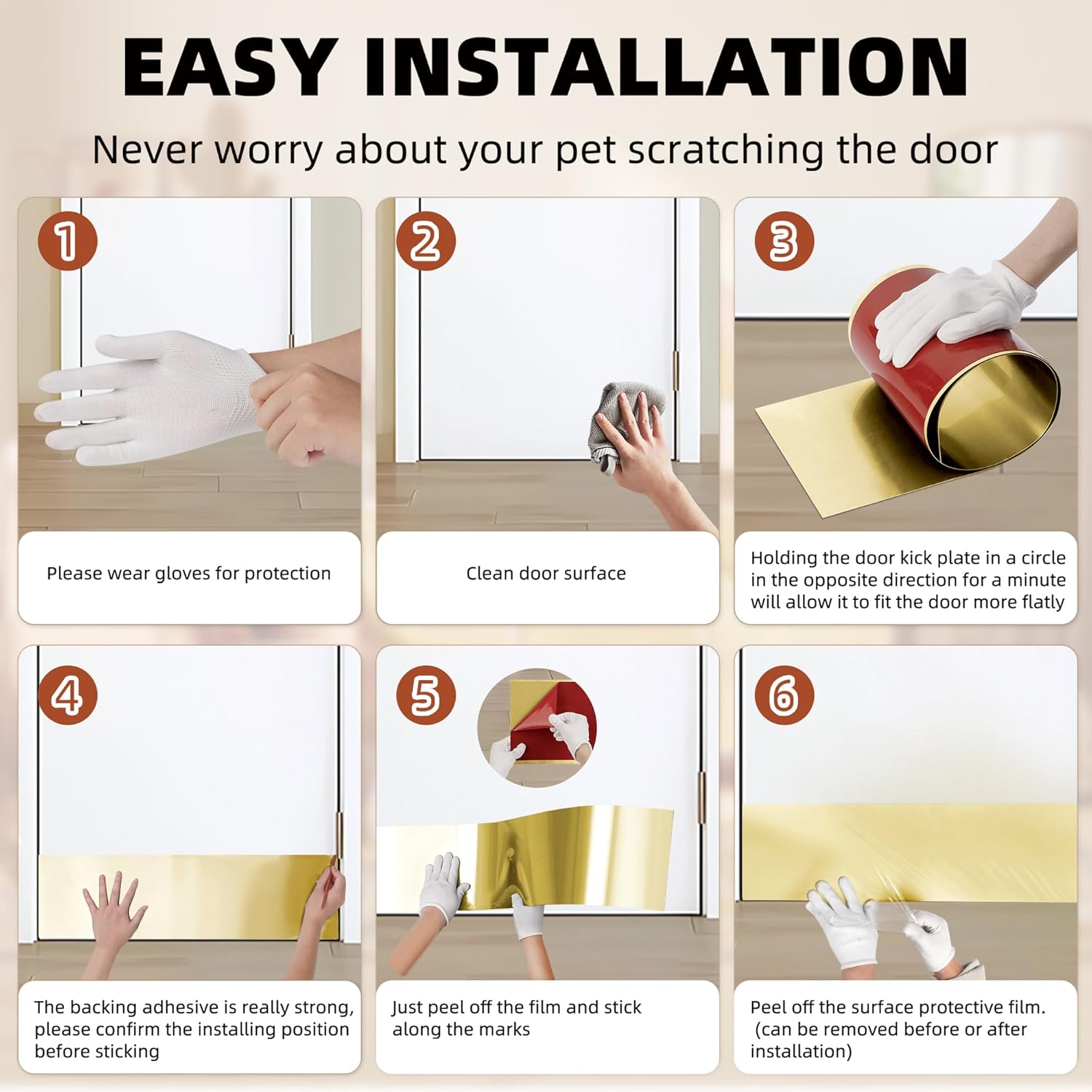 EASY INSTALLATION

Never worry about your pet scratching the door

1

Please wear gloves for protection

2

Clean door surface

3

Holding the door kick plate in a circle in the opposite direction for a minute will allow it to fit the door more flatly

4

The backing adhesive is really strong, please confirm the installing position before sticking

5

Just peel off the film and stick along the marks

6

Peel off the surface protective film. (can be removed before or after installation)