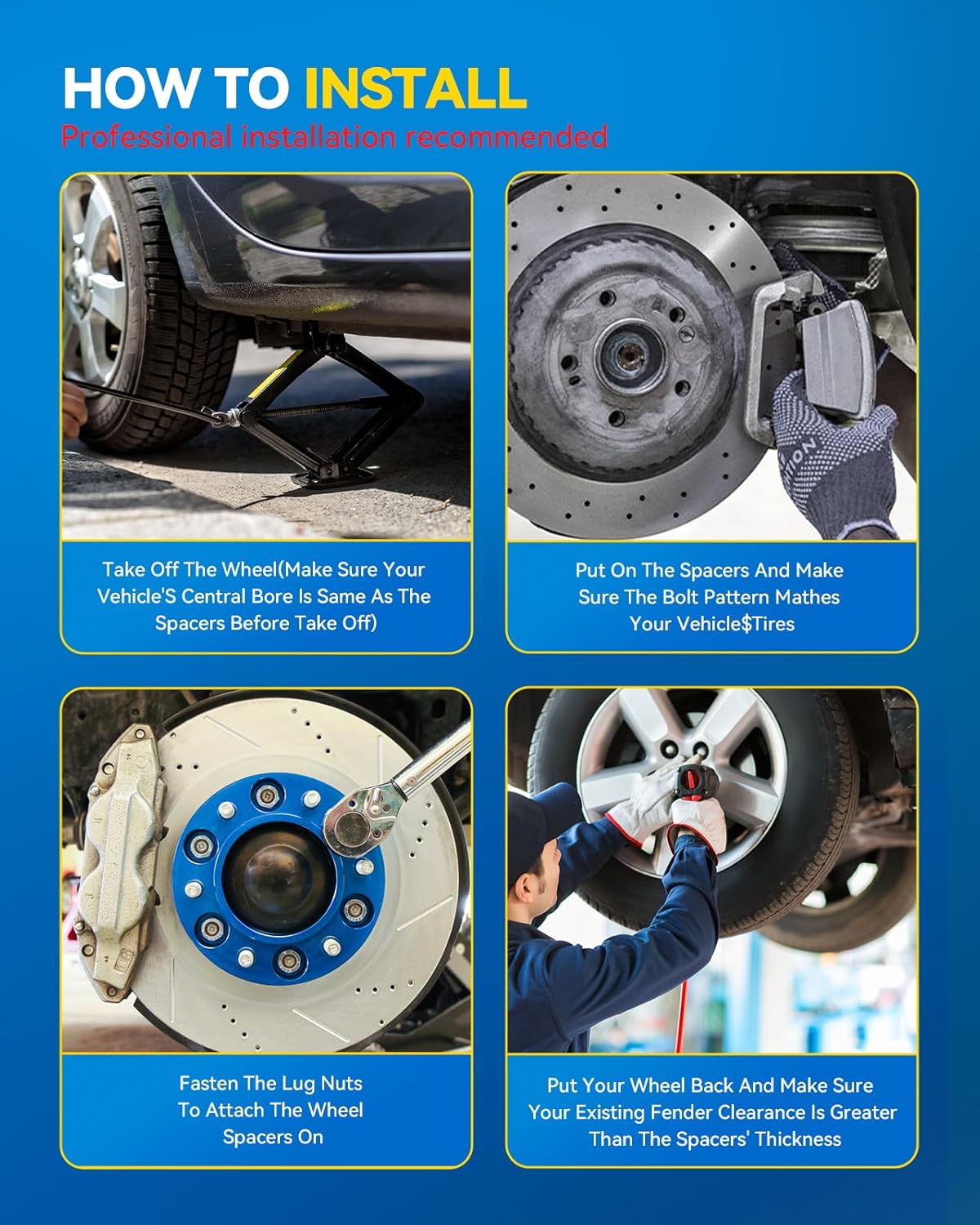 HOW TO INSTALL
Professional installation recommended

Take Off The Wheel(Make Sure Your Vehicle'S Central Bore Is Same As The Spacers Before Take Off)

Put On The Spacers And Make Sure The Bolt Pattern Mathes Your Vehicle$Tires

Fasten The Lug Nuts To Attach The Wheel Spacers On

Put Your Wheel Back And Make Sure Your Existing Fender Clearance Is Greater Than The Spacers' Thickness