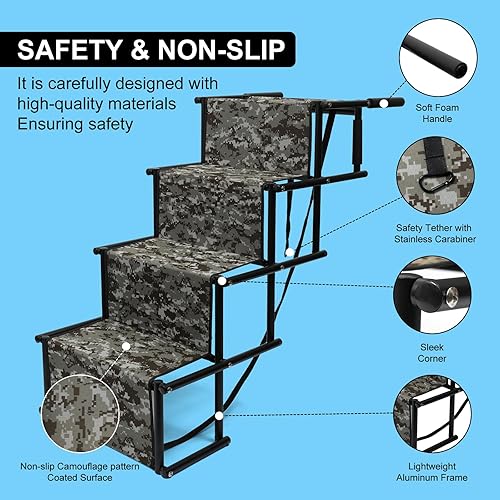 SAFETY & NON-SLIP

It is carefully designed with high-quality materials Ensuring safety

Soft Foam Handle

Safety Tether with Stainless Carabiner

Sleek Corner

Lightweight Aluminum Frame

Non-slip Camouflage pattern Coated Surface