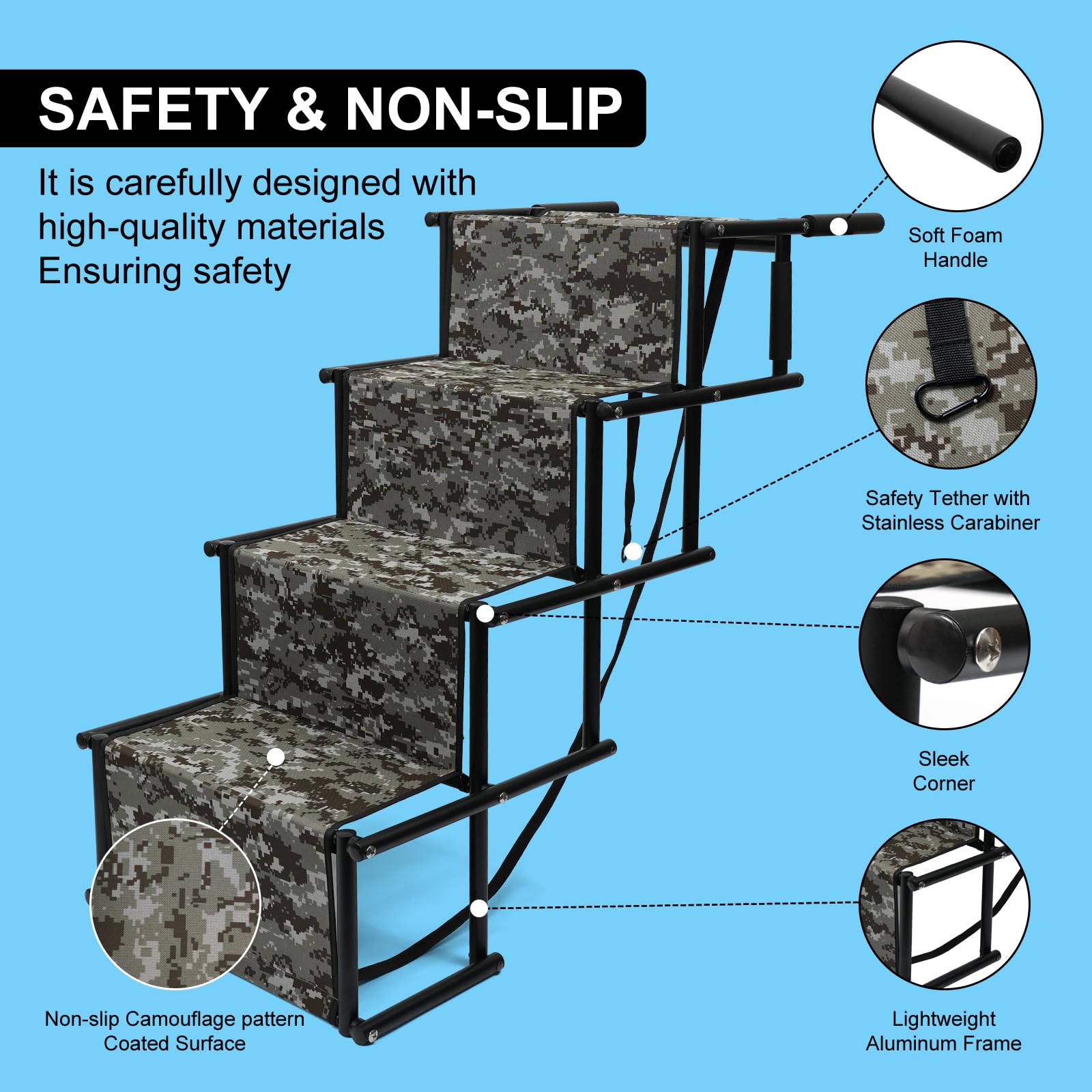 SAFETY & NON-SLIP

It is carefully designed with high-quality materials Ensuring safety

Soft Foam Handle

Safety Tether with Stainless Carabiner

Sleek Corner

Non-slip Camouflage pattern Coated Surface

Lightweight Aluminum Frame