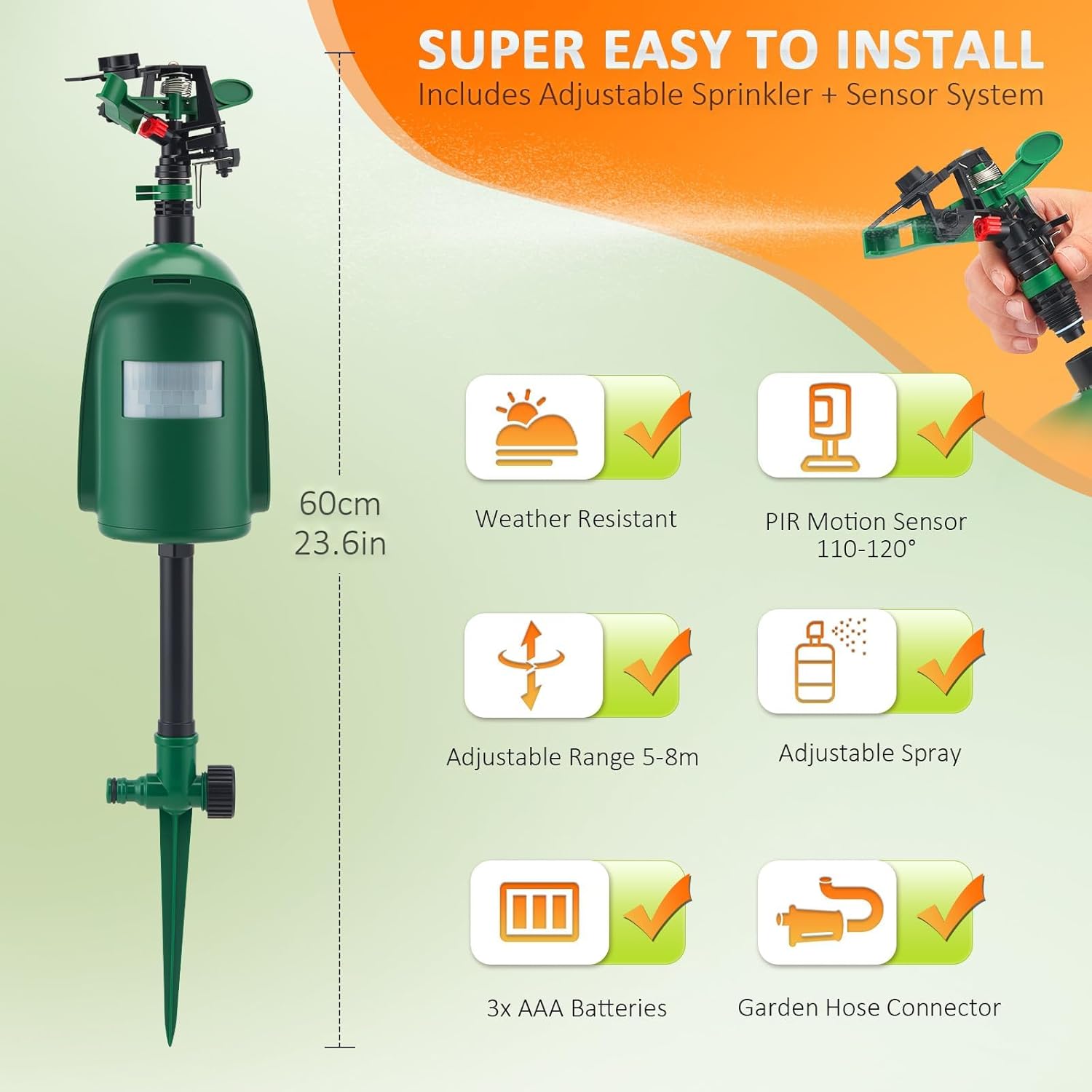 SUPER EASY TO INSTALL
Includes Adjustable Sprinkler + Sensor System

60cm
23.6in

Weather Resistant

PIR Motion Sensor
110-120°

Adjustable Range 5-8m

Adjustable Spray

3x AAA Batteries

Garden Hose Connector