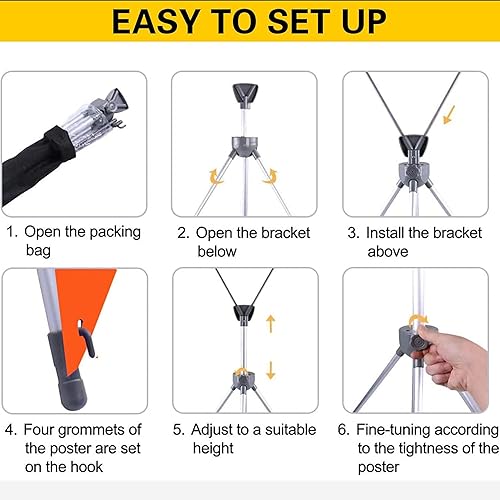 EASY TO SET UP

1. Open the packing bag

2. Open the bracket below

3. Install the bracket above

4. Four grommets of the poster are set on the hook

5. Adjust to a suitable height

6. Fine-tuning according to the tightness of the poster