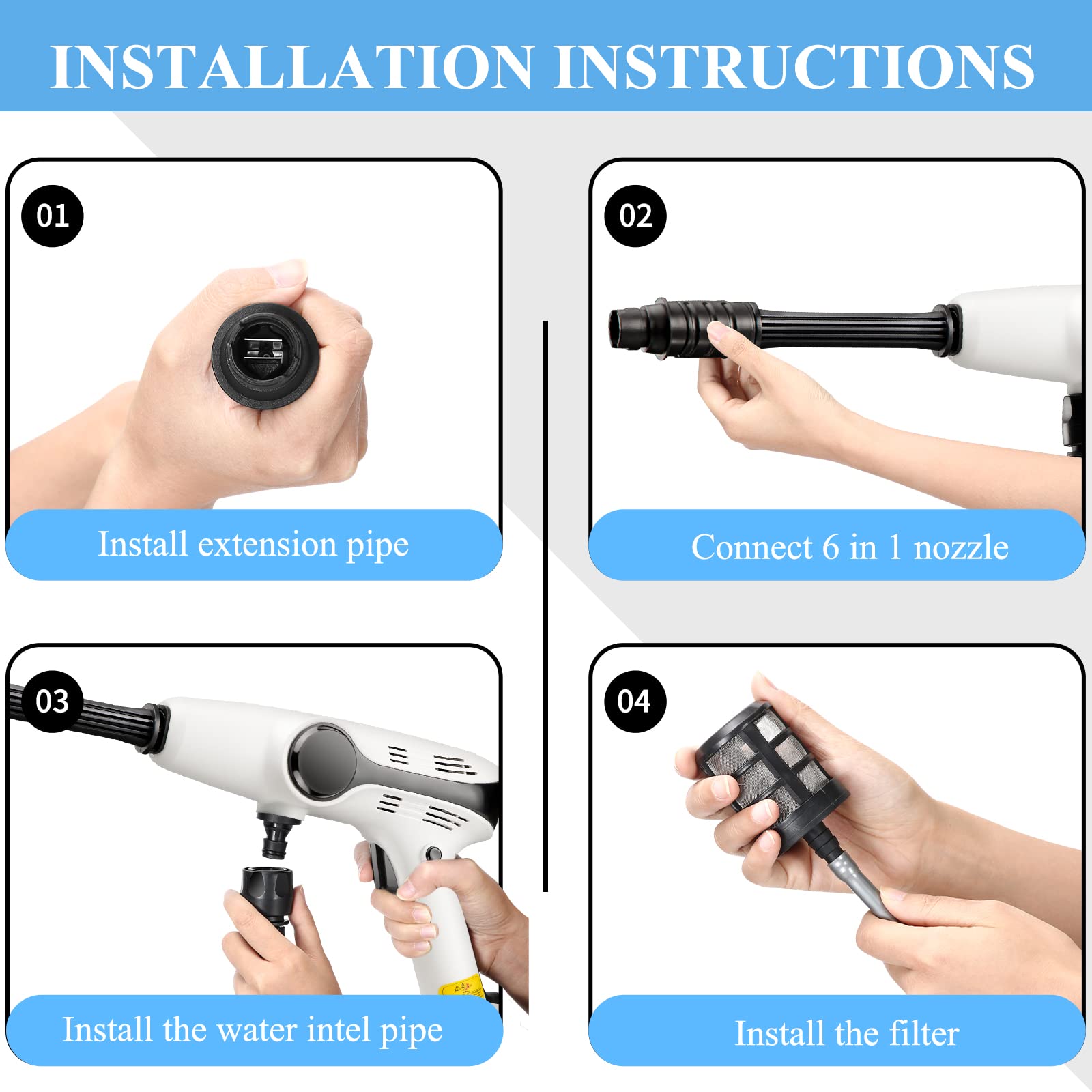 INSTALLATION INSTRUCTIONS

01

Install extension pipe

02

Connect 6 in 1 nozzle

03

Install the water intel pipe

04

Install the filter