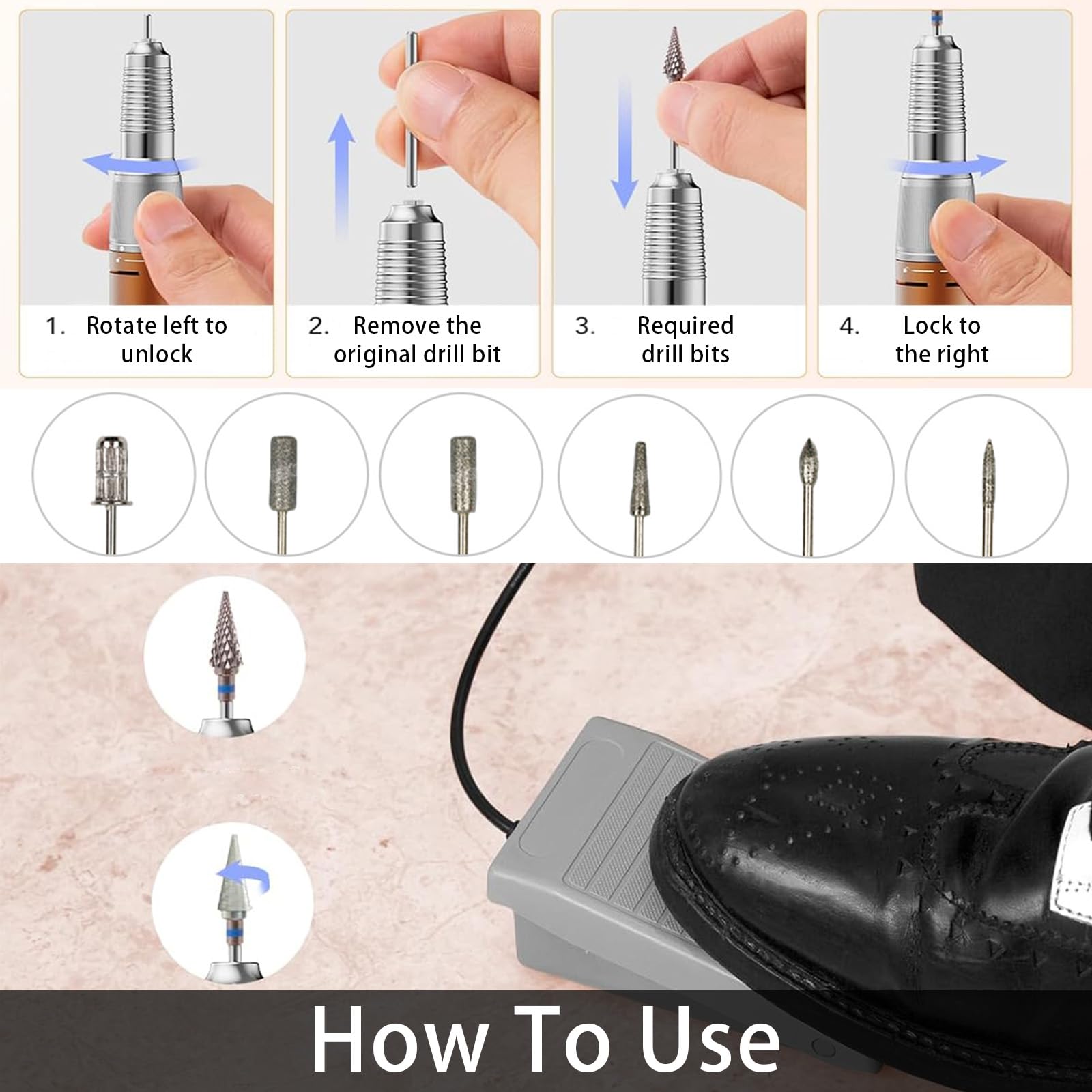 1. Rotate left to unlock

2. Remove the original drill bit

3. Required drill bits

4. Lock to the right

How To Use