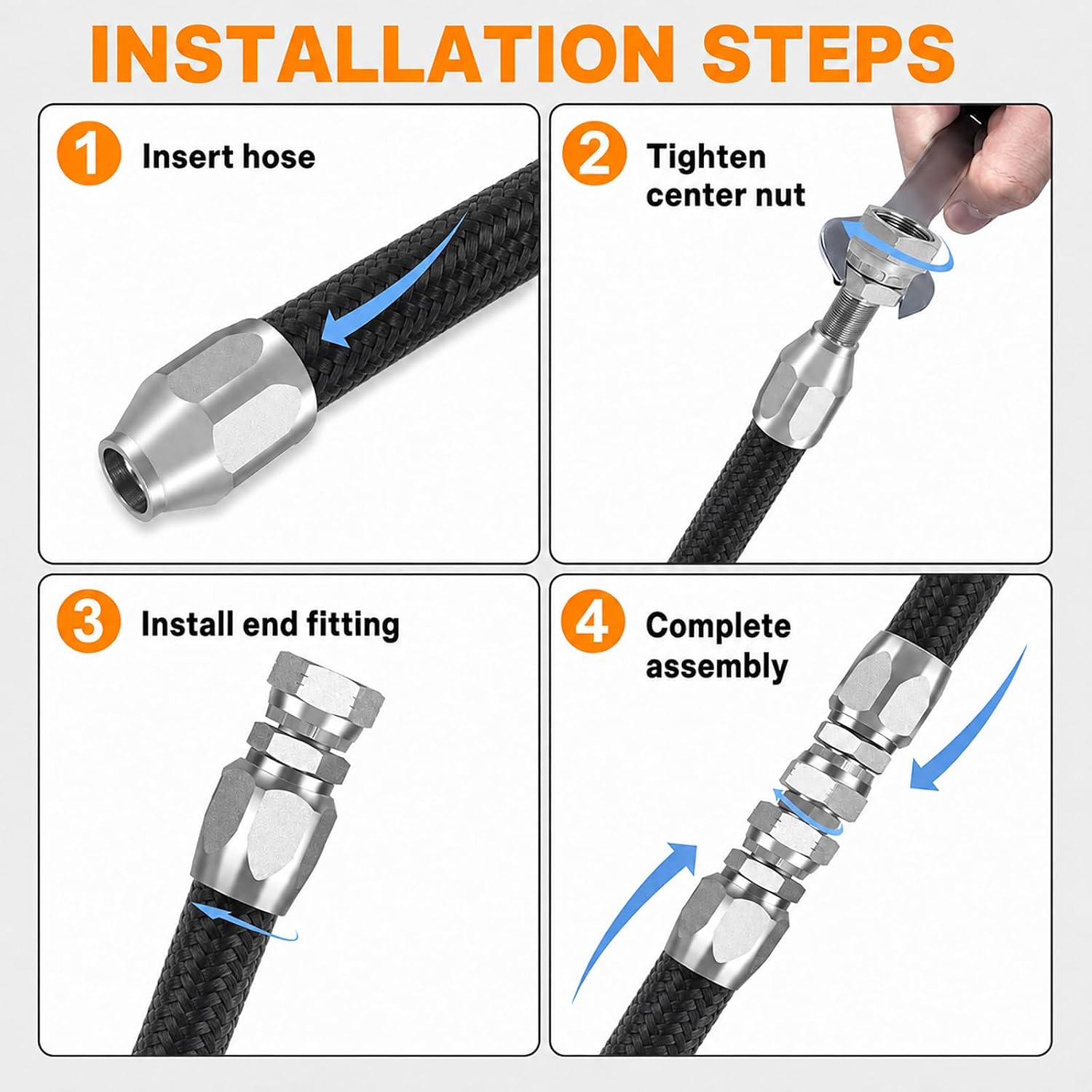 INSTALLATION STEPS

1 Insert hose

2 Tighten center nut

3 Install end fitting

4 Complete assembly