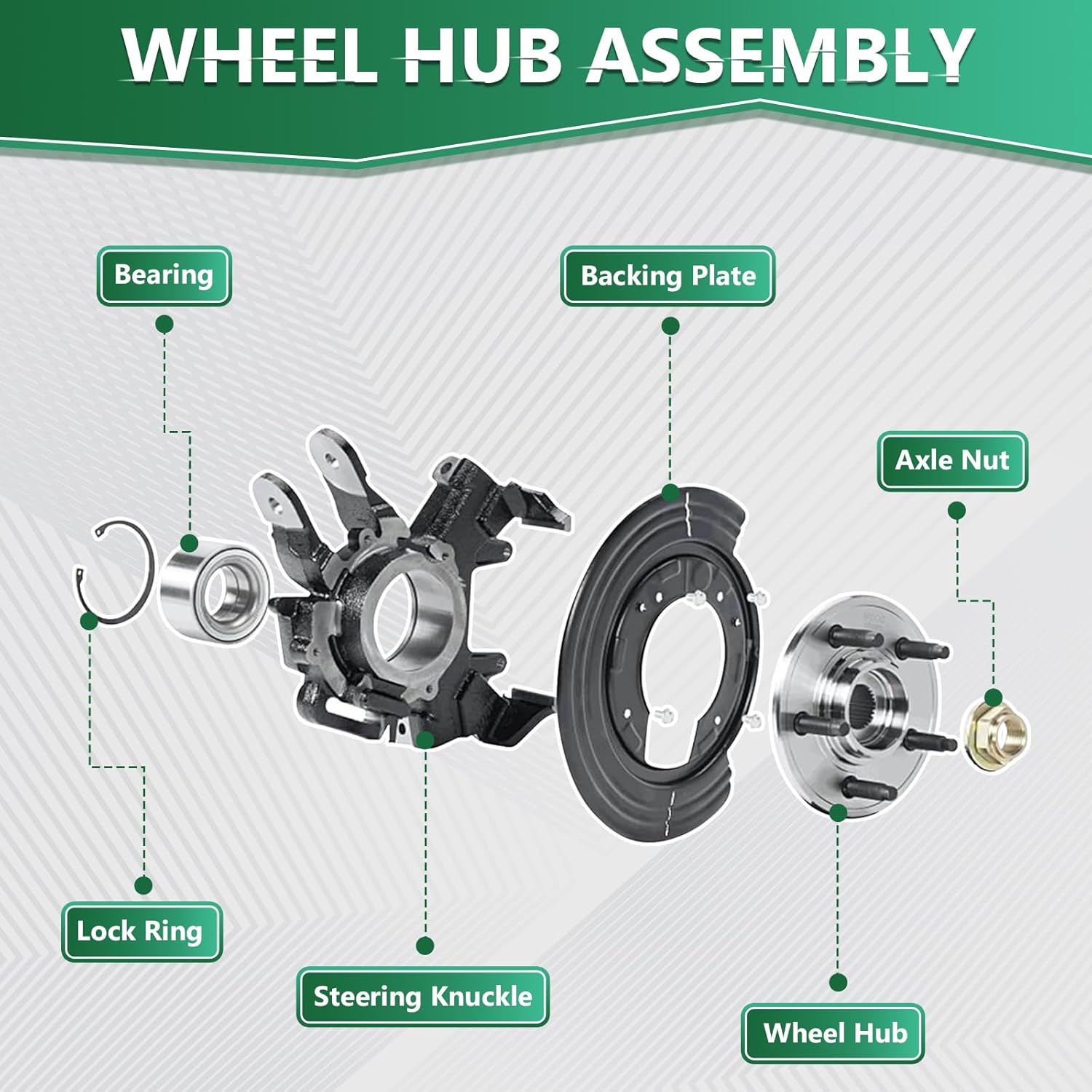 WHEEL HUB ASSEMBLY

Bearing

Backing Plate

Axle Nut

Lock Ring

Steering Knuckle

Wheel Hub