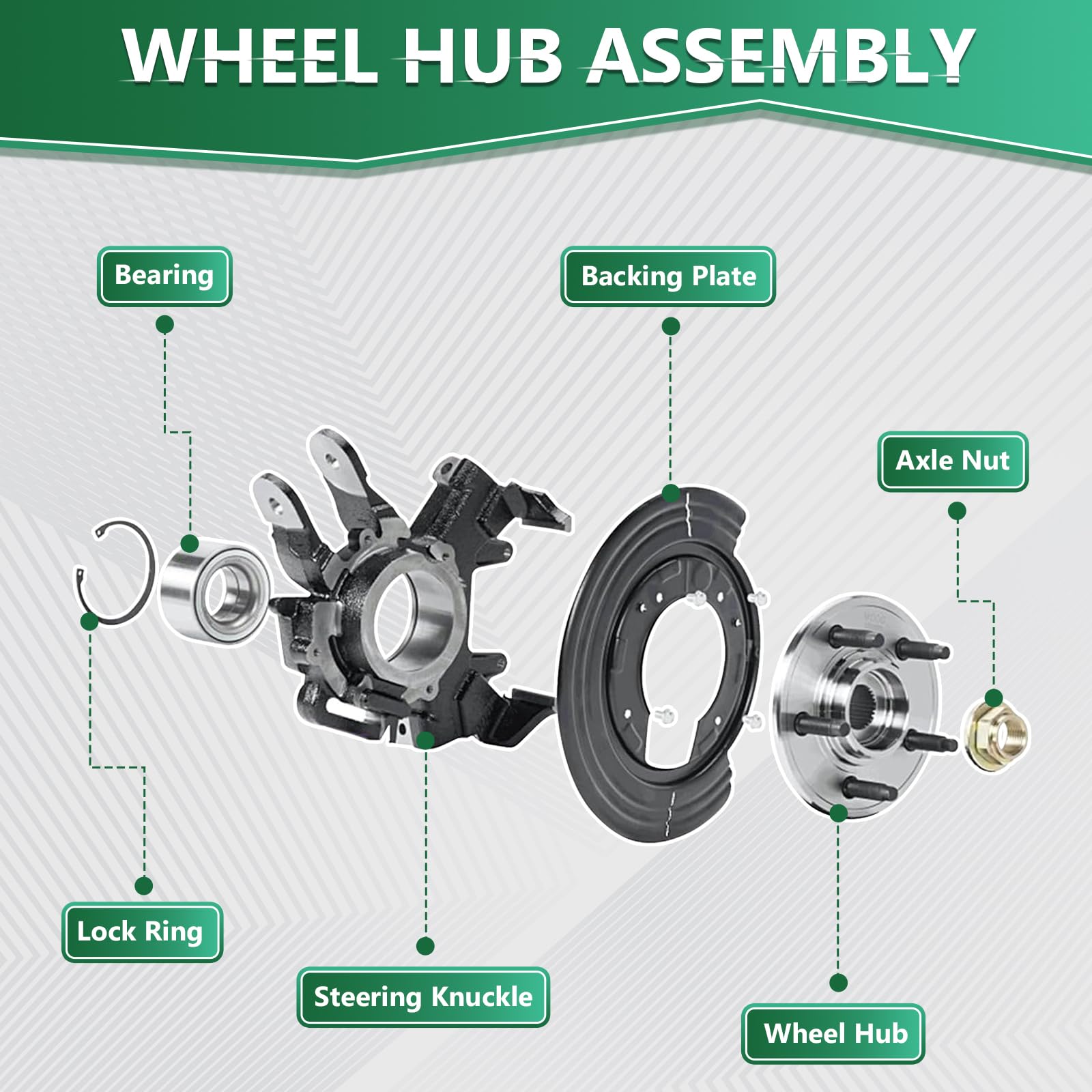 WHEEL HUB ASSEMBLY

Bearing

Backing Plate

Axle Nut

Lock Ring

Steering Knuckle

Wheel Hub