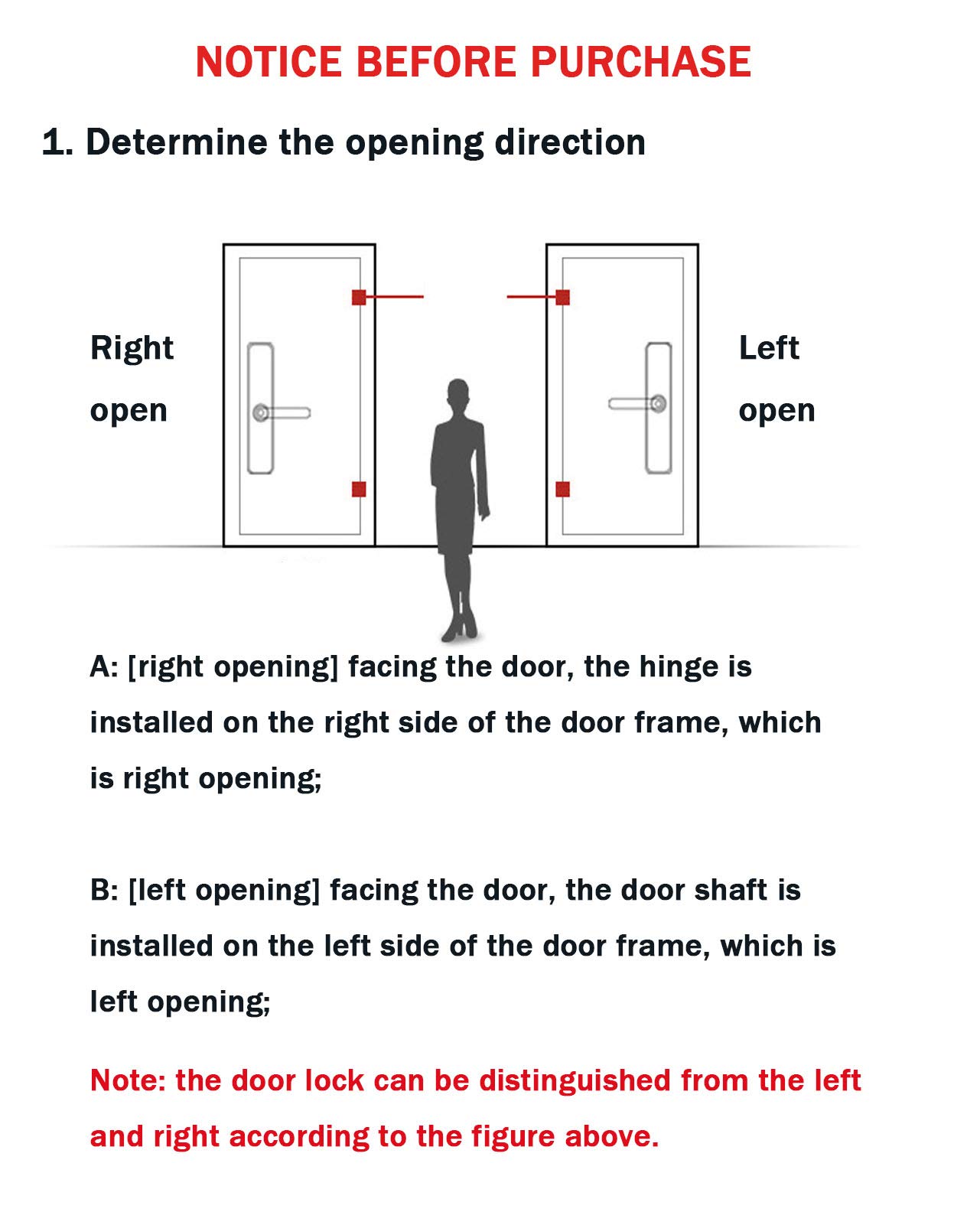 NOTICE BEFORE PURCHASE

1. Determine the opening direction

Right open

Left open

A: [right opening] facing the door, the hinge is installed on the right side of the door frame, which is right opening;

B: [left opening] facing the door, the door shaft is installed on the left side of the door frame, which is left opening;

Note: the door lock can be distinguished from the left and right according to the figure above.