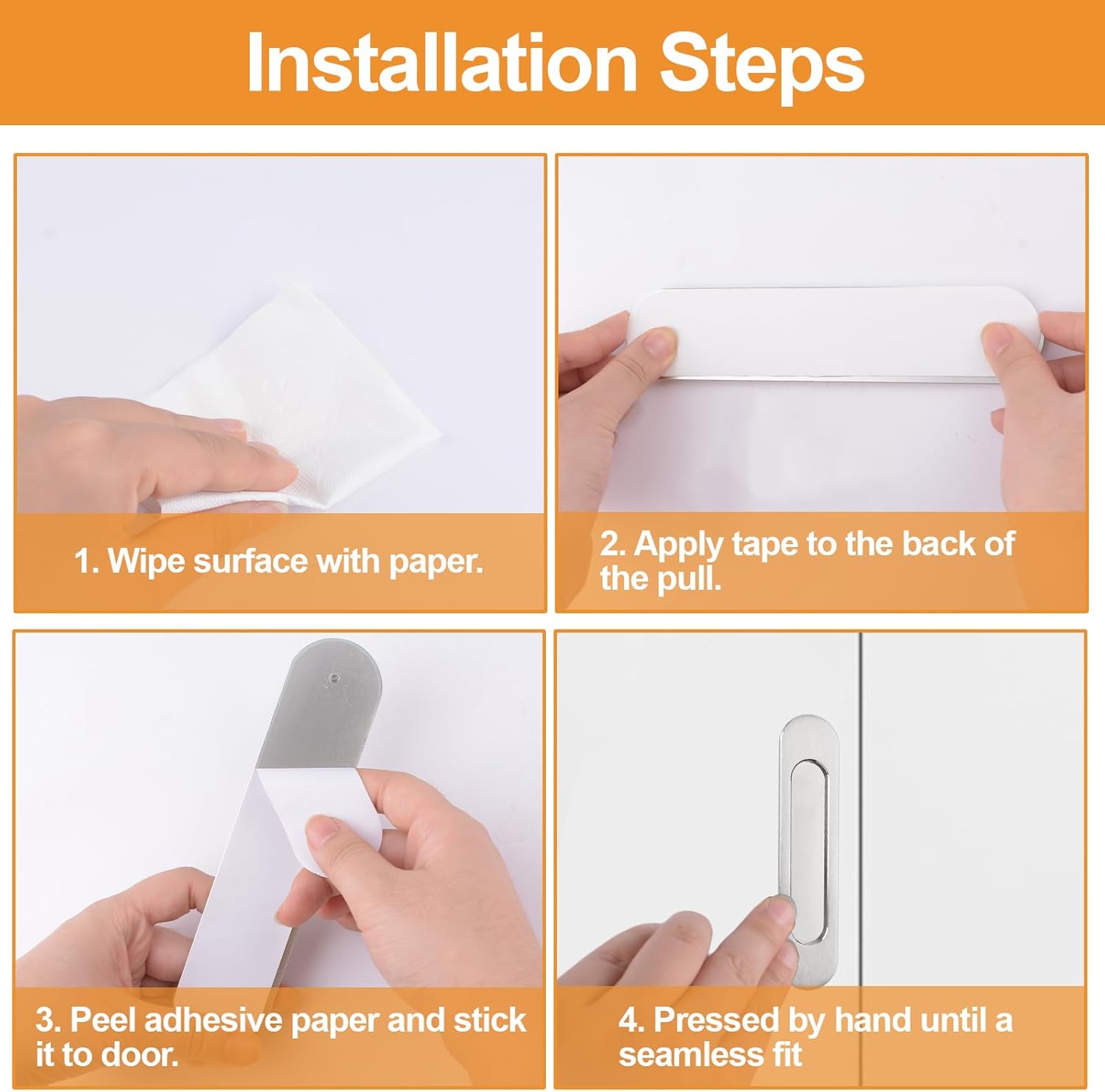 Installation Steps

1. Wipe surface with paper.

2. Apply tape to the back of the pull.

3. Peel adhesive paper and stick it to door.

4. Pressed by hand until a seamless fit