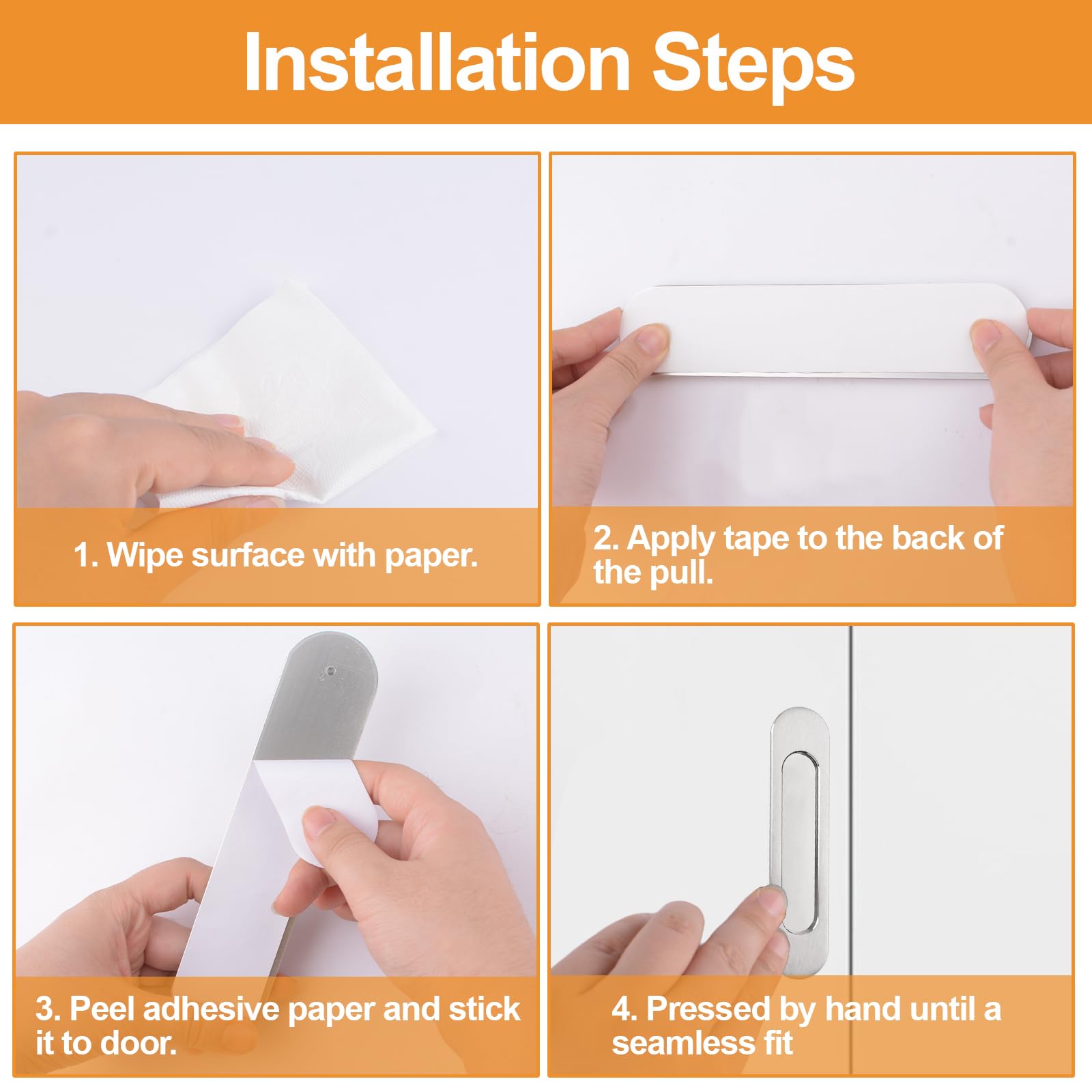 Installation Steps

1. Wipe surface with paper.

2. Apply tape to the back of the pull.

3. Peel adhesive paper and stick it to door.

4. Pressed by hand until a seamless fit