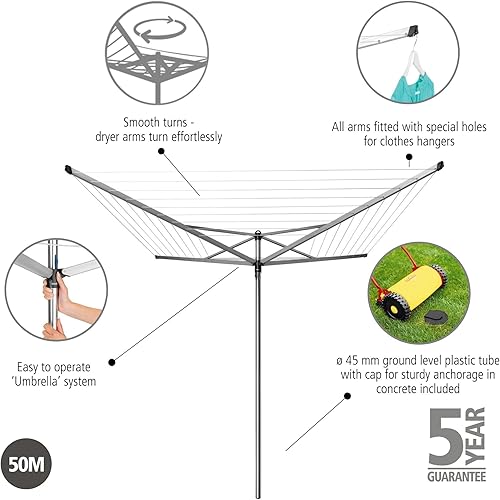 Smooth turns - dryer arms turn effortlessly

All arms fitted with special holes for clothes hangers

Easy to operate 'Umbrella' system

ø 45 mm ground level plastic tube with cap for sturdy anchorage in concrete included

50M

5 YEAR GUARANTEE