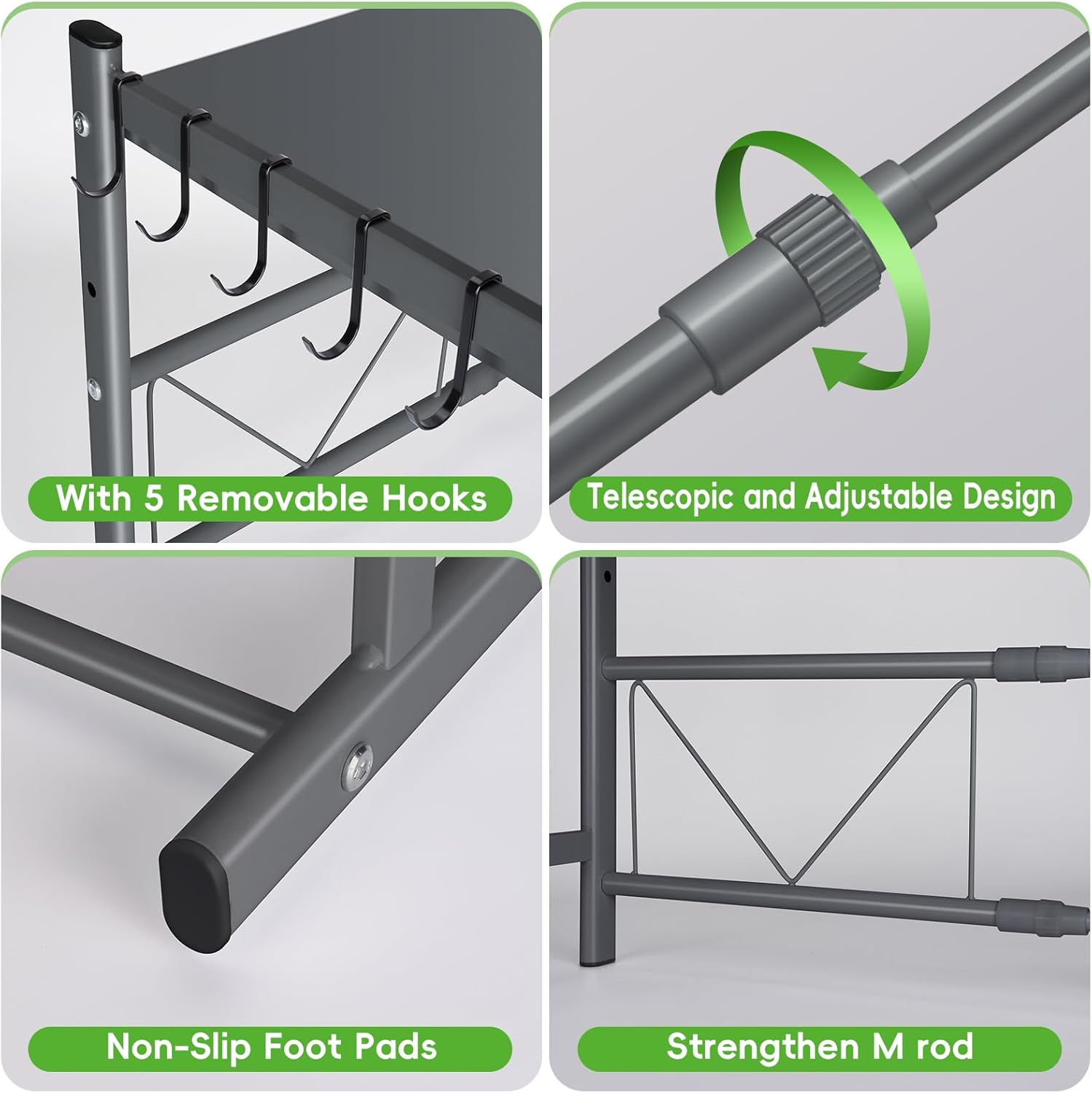 With 5 Removable Hooks

Telescopic and Adjustable Design

Non-Slip Foot Pads

Strengthen M rod