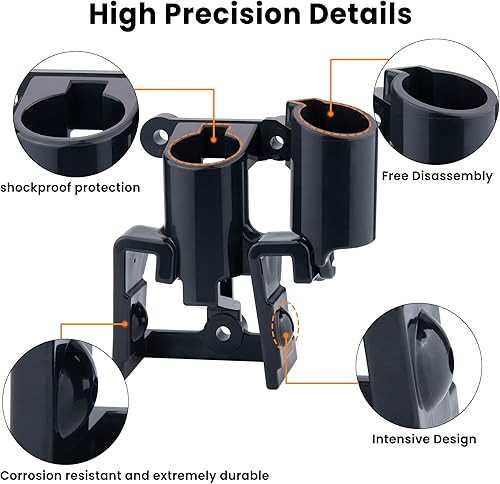 High Precision Details

shockproof protection

Free Disassembly

Intensive Design

Corrosion resistant and extremely durable