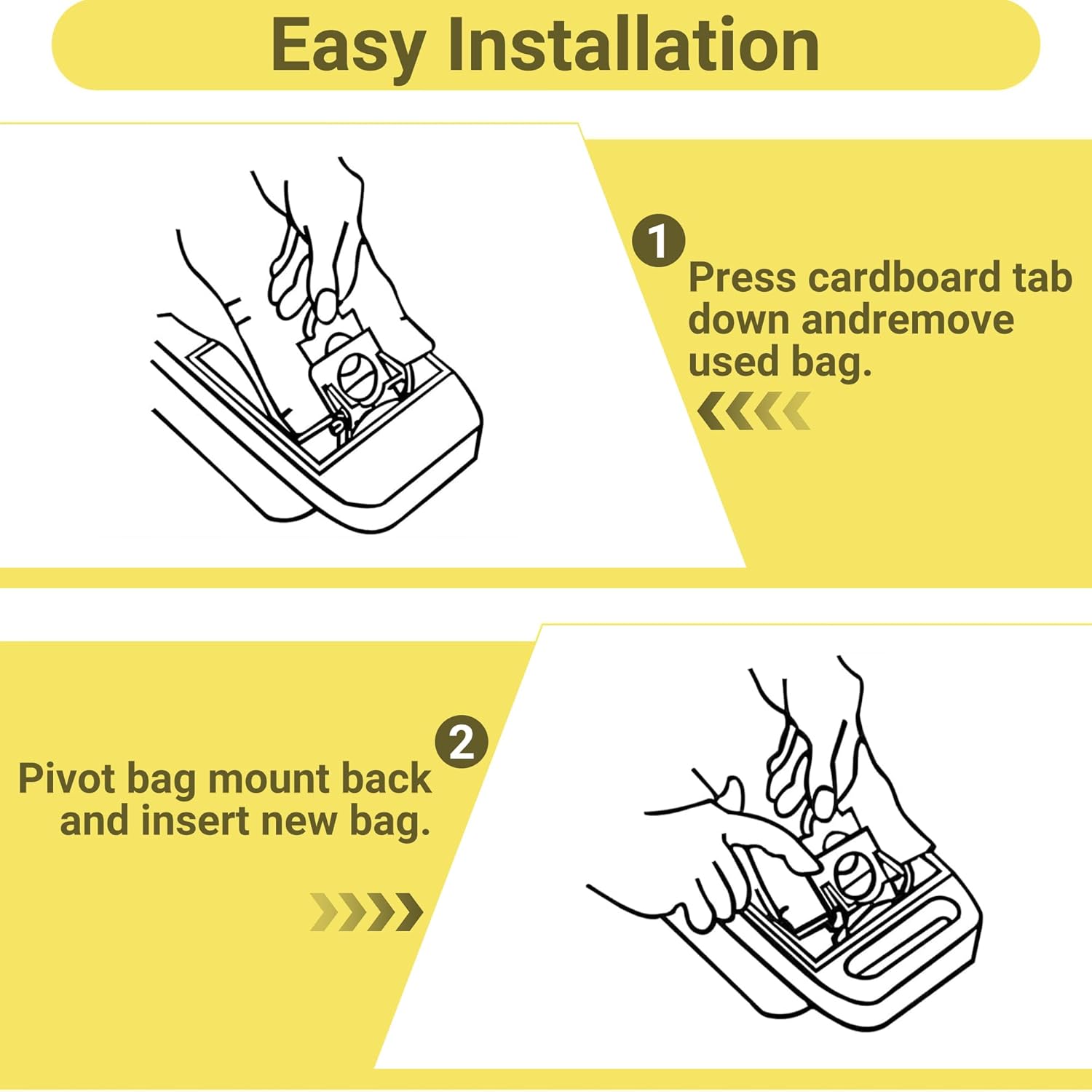 Easy Installation

1
Press cardboard tab down andremove used bag.

2
Pivot bag mount back and insert new bag.