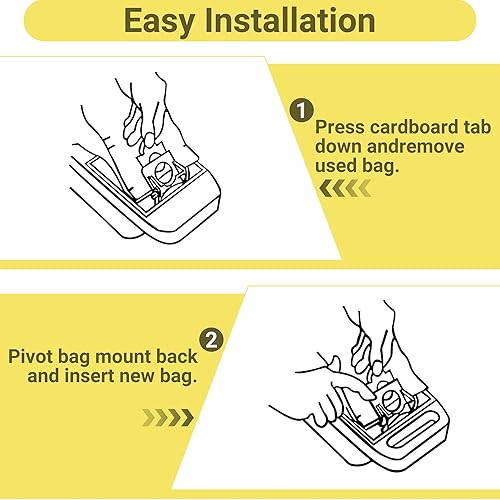 Easy Installation

1

Press cardboard tab down andremove used bag.

2

Pivot bag mount back and insert new bag.