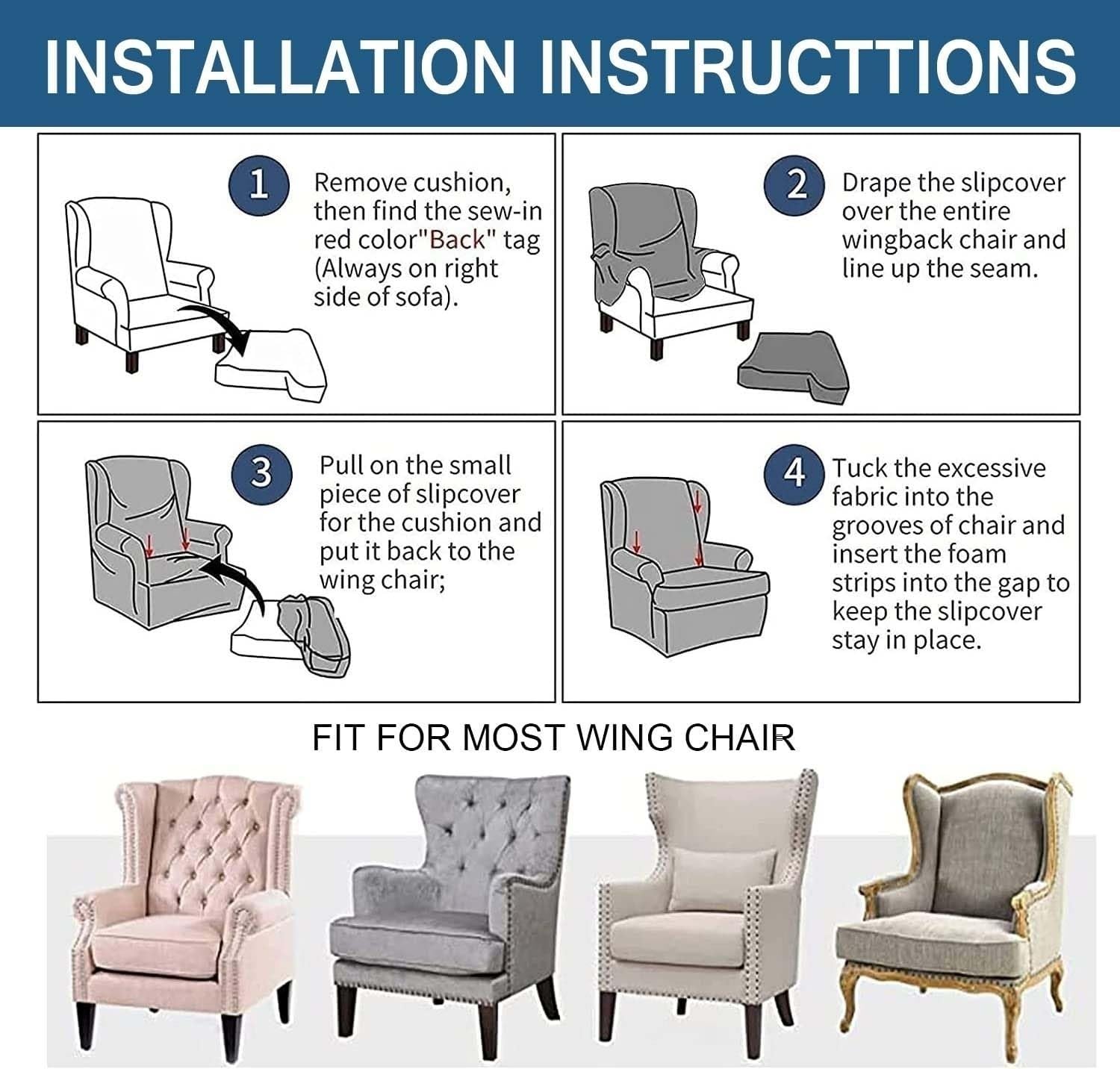 INSTALLATION INSTRUCTTIONS

1 Remove cushion, then find the sew-in red color"Back" tag (Always on right side of sofa).

2 Drape the slipcover over the entire wingback chair and line up the seam.

3 Pull on the small piece of slipcover for the cushion and put it back to the wing chair;

4 Tuck the excessive fabric into the grooves of chair and insert the foam strips into the gap to keep the slipcover stay in place.

FIT FOR MOST WING CHAIR