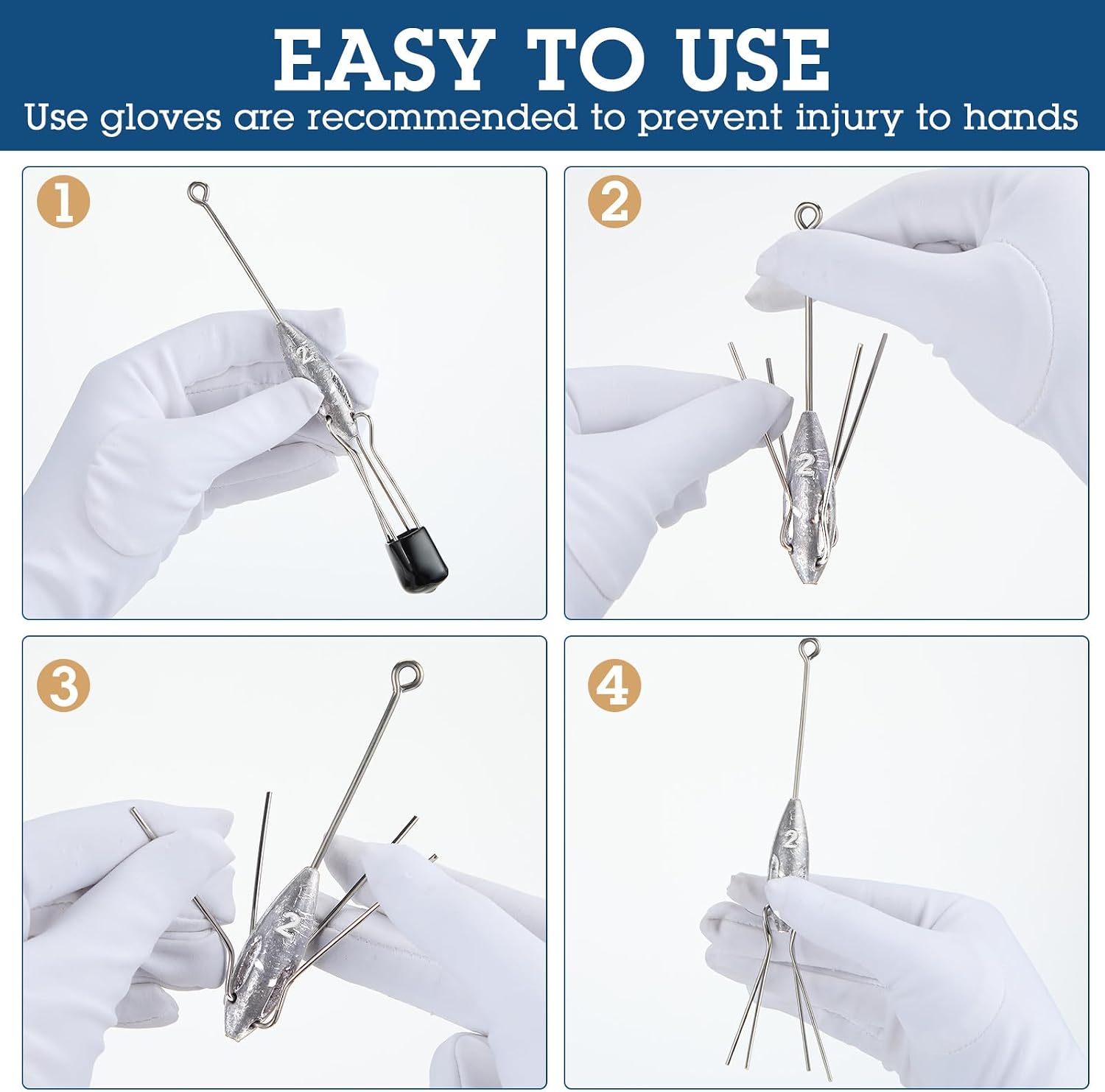 EASY TO USE
Use gloves are recommended to prevent injury to hands

1

2

2

2

3

2

4

2