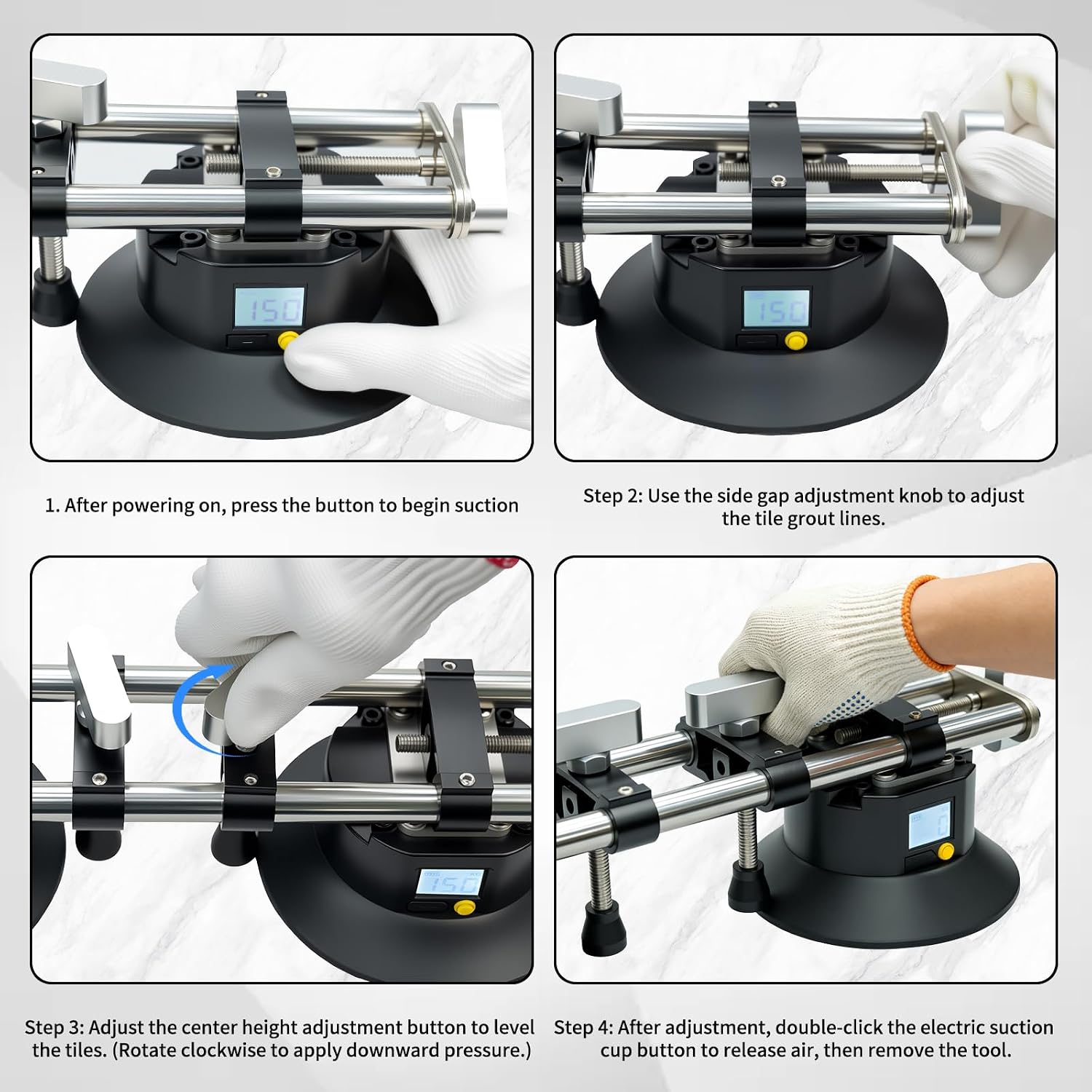 150

1. After powering on, press the button to begin suction

150

Step 2: Use the side gap adjustment knob to adjust the tile grout lines.

150

Step 3: Adjust the center height adjustment button to level the tiles. (Rotate clockwise to apply downward pressure.)

0

Step 4: After adjustment, double-click the electric suction cup button to release air, then remove the tool.