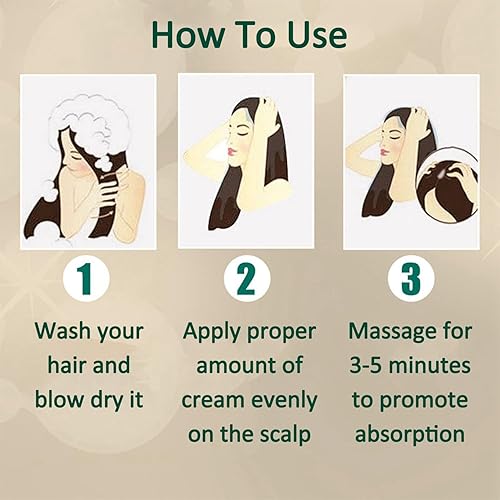 How To Use

1

Wash your hair and blow dry it

2

Apply proper amount of cream evenly on the scalp

3

Massage for 3-5 minutes to promote absorption