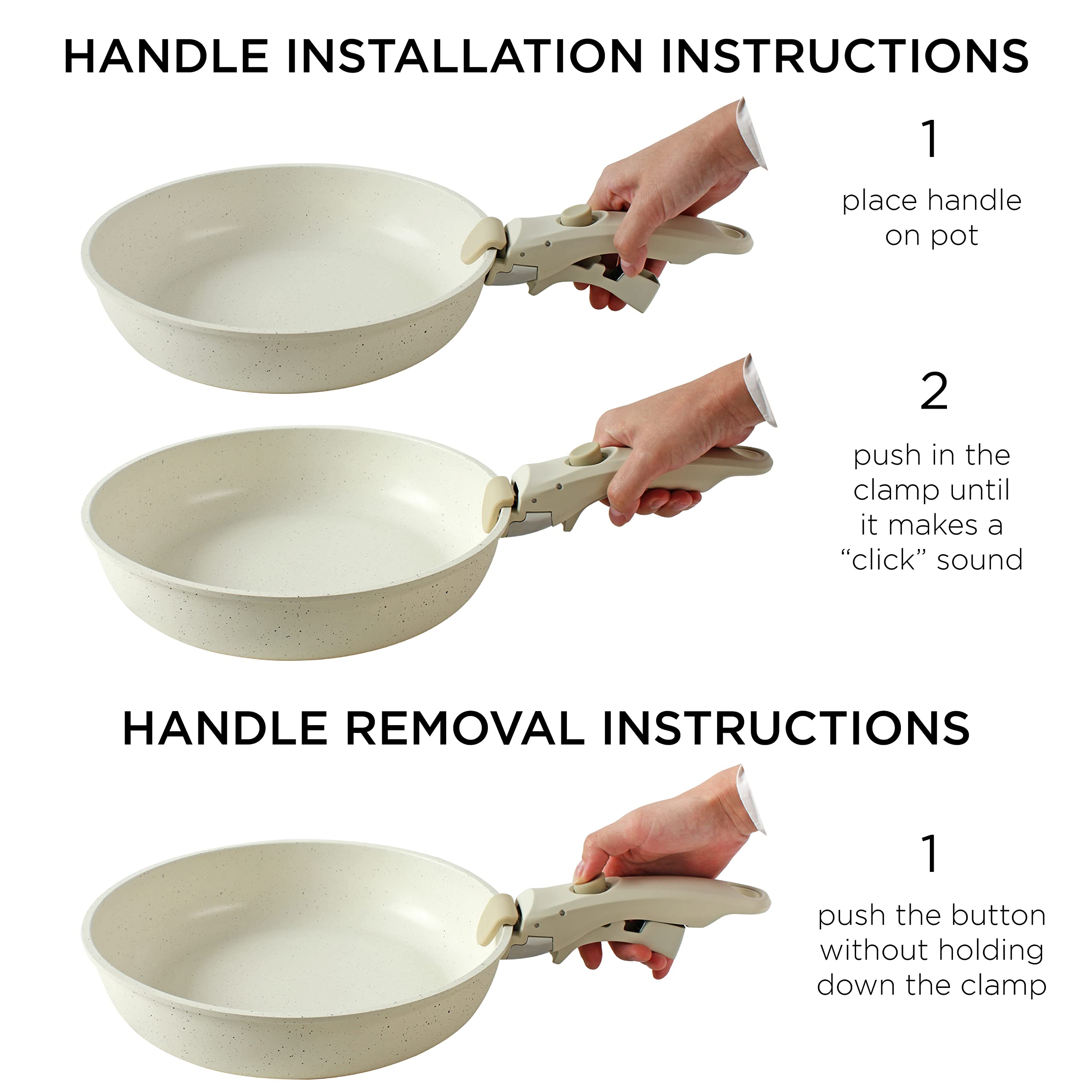 HANDLE INSTALLATION INSTRUCTIONS

1

place handle on pot

2

push in the clamp until it makes a “click” sound

HANDLE REMOVAL INSTRUCTIONS

1

push the button without holding down the clamp