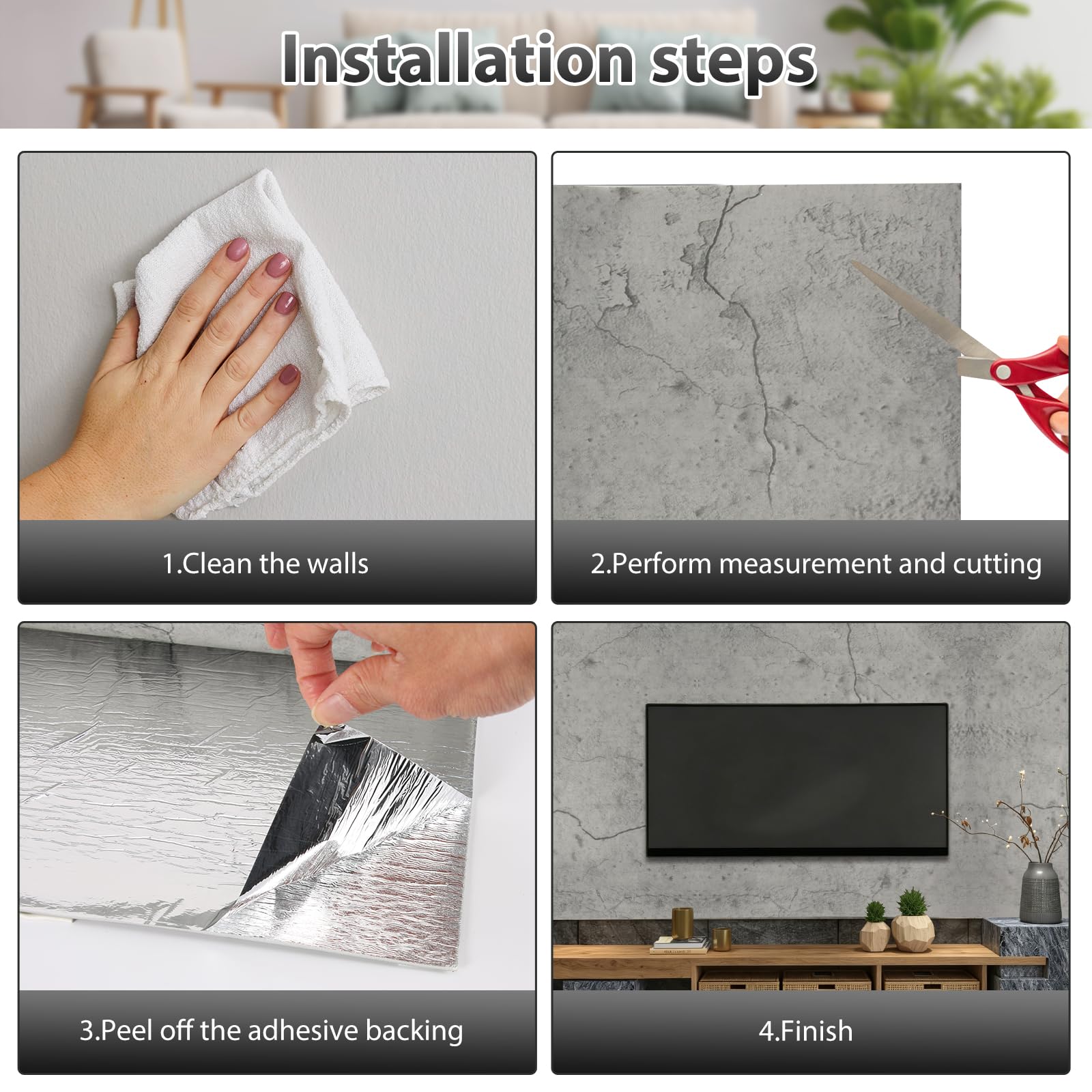 Installation steps

1.Clean the walls

2.Perform measurement and cutting

3.Peel off the adhesive backing

4.Finish