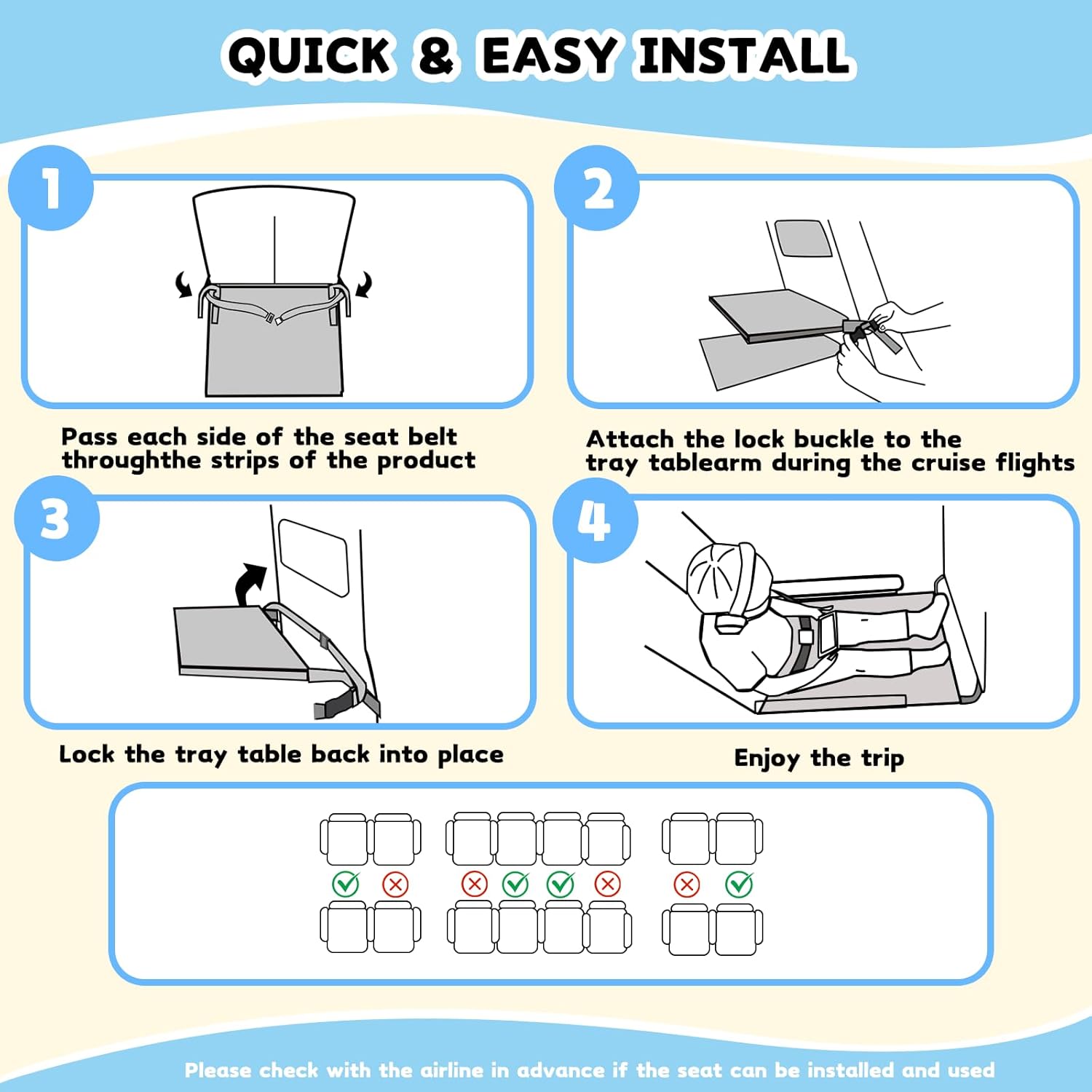 QUICK & EASY INSTALL

1

Pass each side of the seat belt throughthe strips of the product

2

Attach the lock buckle to the tray tablearm during the cruise flights

3

Lock the tray table back into place

4

Enjoy the trip

Please check with the airline in advance if the seat can be installed and used