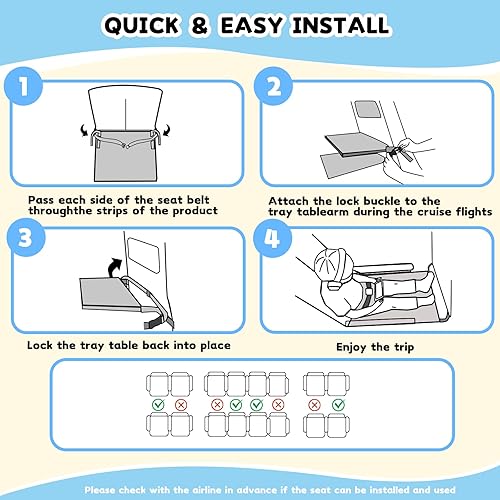 QUICK & EASY INSTALL

1

Pass each side of the seat belt throughthe strips of the product

2

Attach the lock buckle to the tray tablearm during the cruise flights

3

Lock the tray table back into place

4

Enjoy the trip

Please check with the airline in advance if the seat can be installed and used