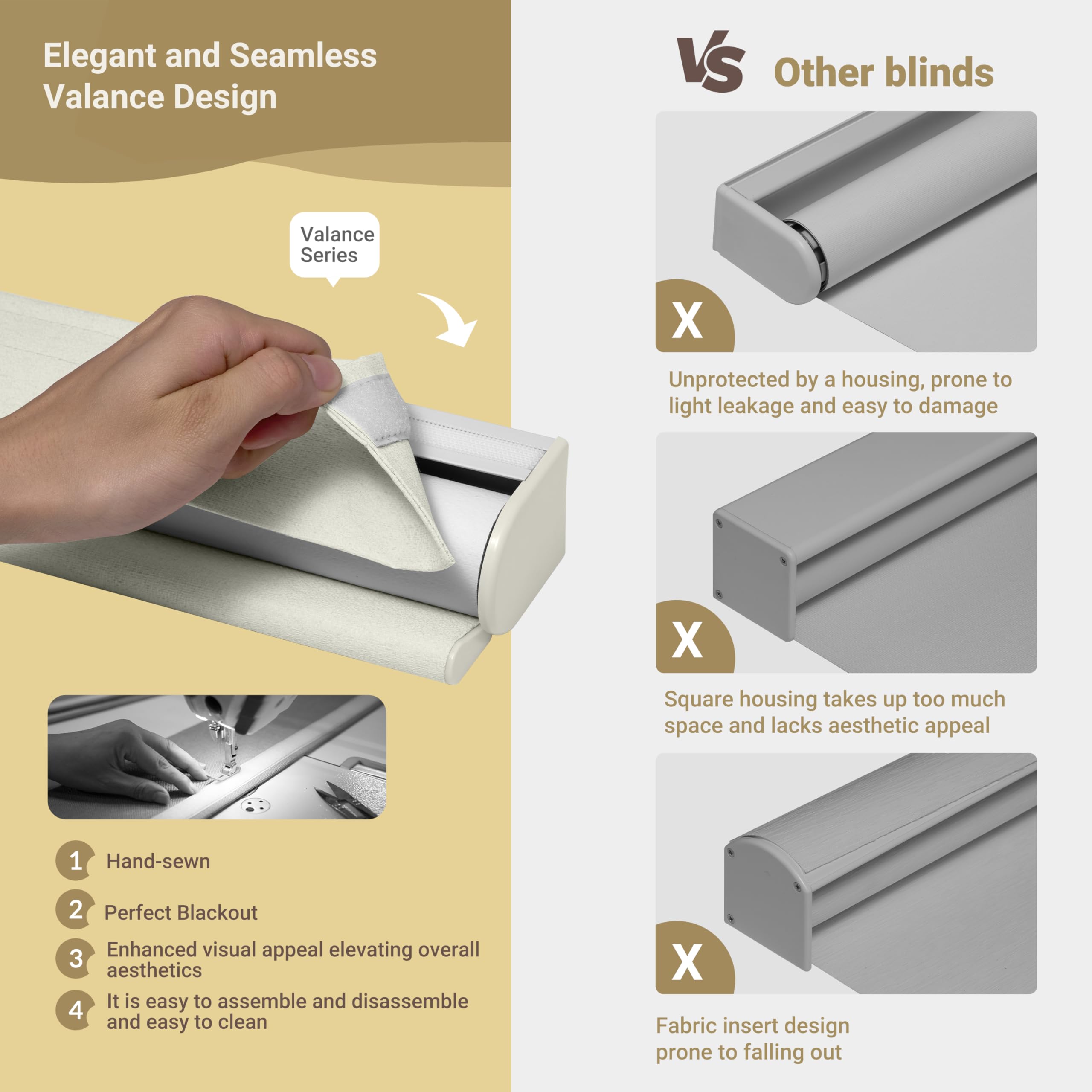 Elegant and Seamless Valance Design

Valance Series

1 Hand-sewn

2 Perfect Blackout

3 Enhanced visual appeal elevating overall aesthetics

4 It is easy to assemble and disassemble and easy to clean

VS Other blinds

X

Unprotected by a housing, prone to light leakage and easy to damage

X

Square housing takes up too much space and lacks aesthetic appeal

X

Fabric insert design prone to falling out