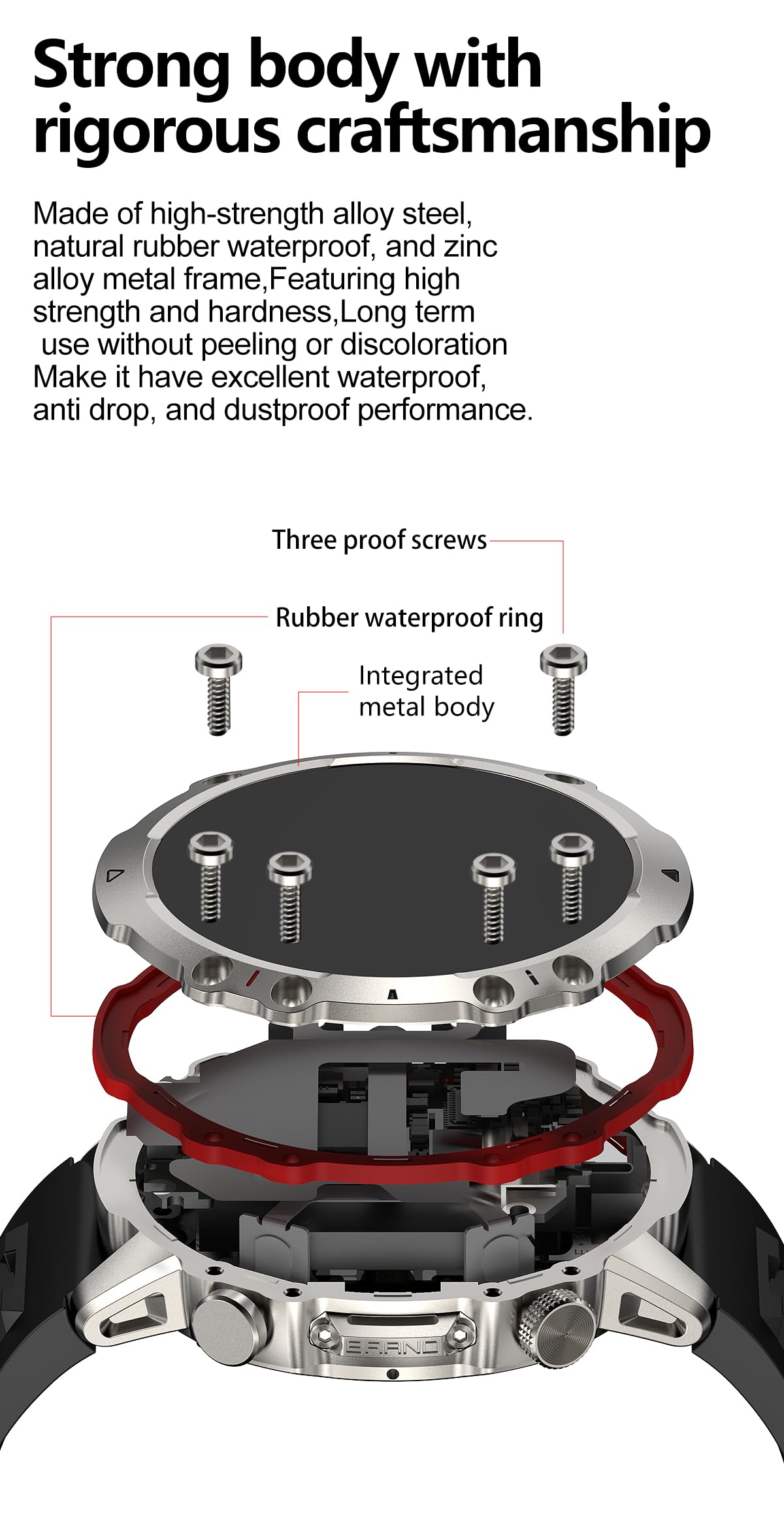 Strong body with rigorous craftsmanship

Made of high-strength alloy steel, natural rubber waterproof, and zinc alloy metal frame,Featuring high strength and hardness,Long term use without peeling or discoloration Make it have excellent waterproof, anti drop, and dustproof performance.

Three proof screws

Rubber waterproof ring

Integrated metal body

BRAND