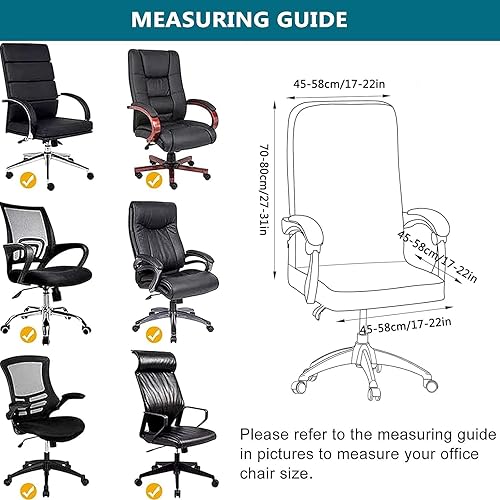 MEASURING GUIDE

45-58cm/17-22in

70-80cm/27-31in

45-58cm/17-22in

45-58cm/17-22in

Please refer to the measuring guide in pictures to measure your office chair size.