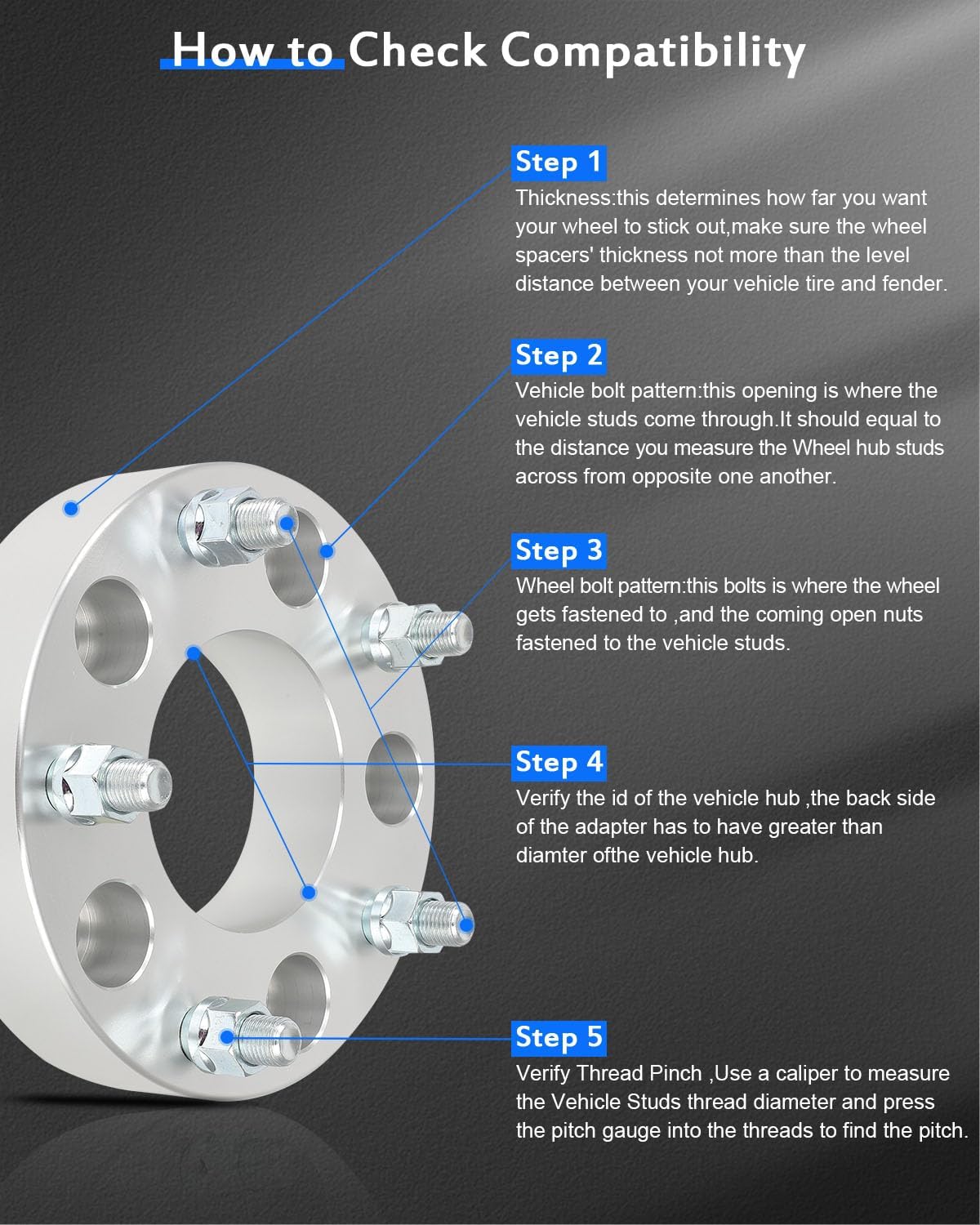 How to Check Compatibility

Step 1

Thickness:this determines how far you want your wheel to stick out,make sure the wheel spacers' thickness not more than the level distance between your vehicle tire and fender.

Step 2

Vehicle bolt pattern:this opening is where the vehicle studs come through.It should equal to the distance you measure the Wheel hub studs across from opposite one another.

Step 3

Wheel bolt pattern:this bolts is where the wheel gets fastened to ,and the coming open nuts fastened to the vehicle studs.

Step 4

Verify the id of the vehicle hub ,the back side of the adapter has to have greater than diamter ofthe vehicle hub.

Step 5

Verify Thread Pinch ,Use a caliper to measure the Vehicle Studs thread diameter and press the pitch gauge into the threads to find the pitch.