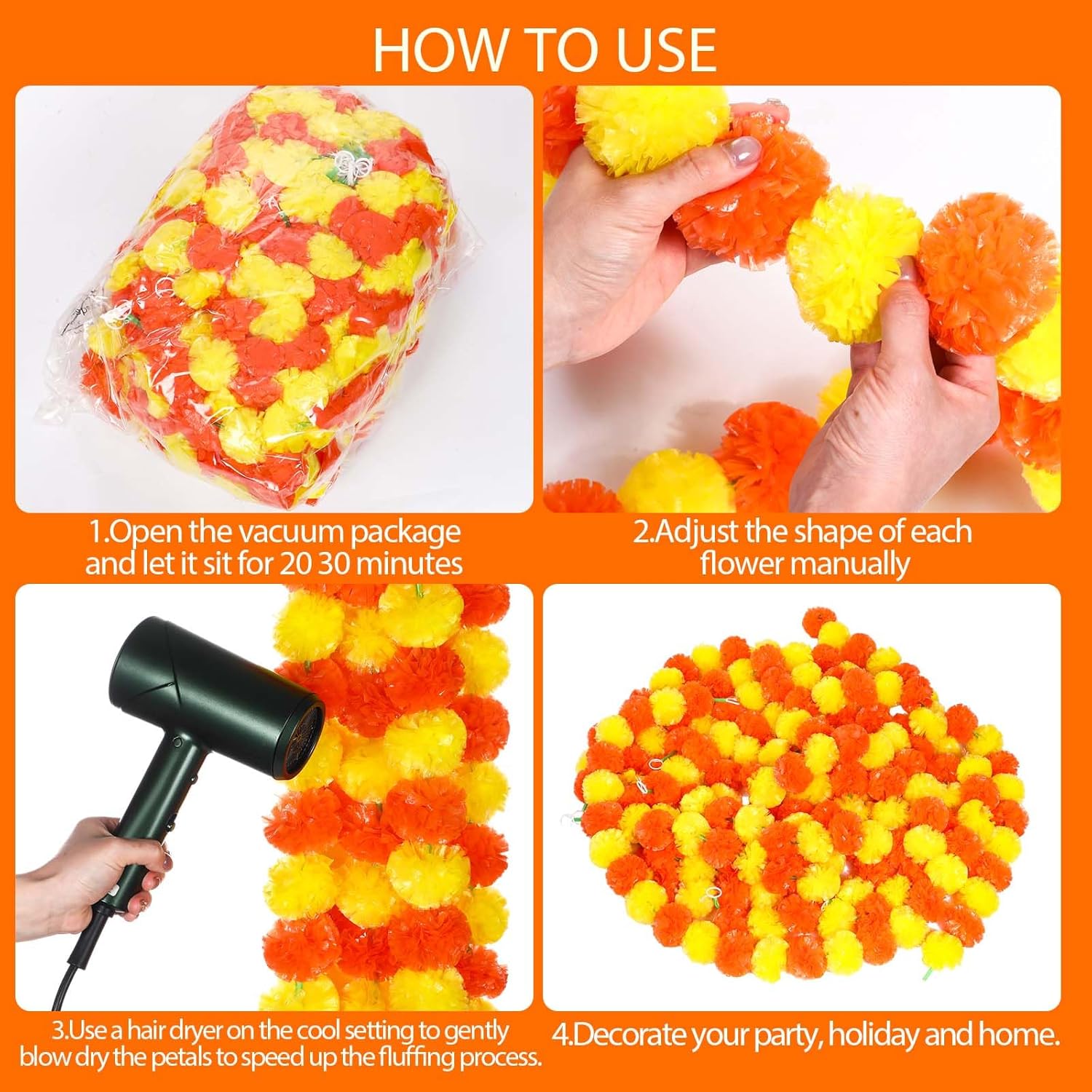 HOW TO USE

1.Open the vacuum package and let it sit for 20 30 minutes

2.Adjust the shape of each flower manually

3.Use a hair dryer on the cool setting to gently blow dry the petals to speed up the fluffing process.

4.Decorate your party, holiday and home.