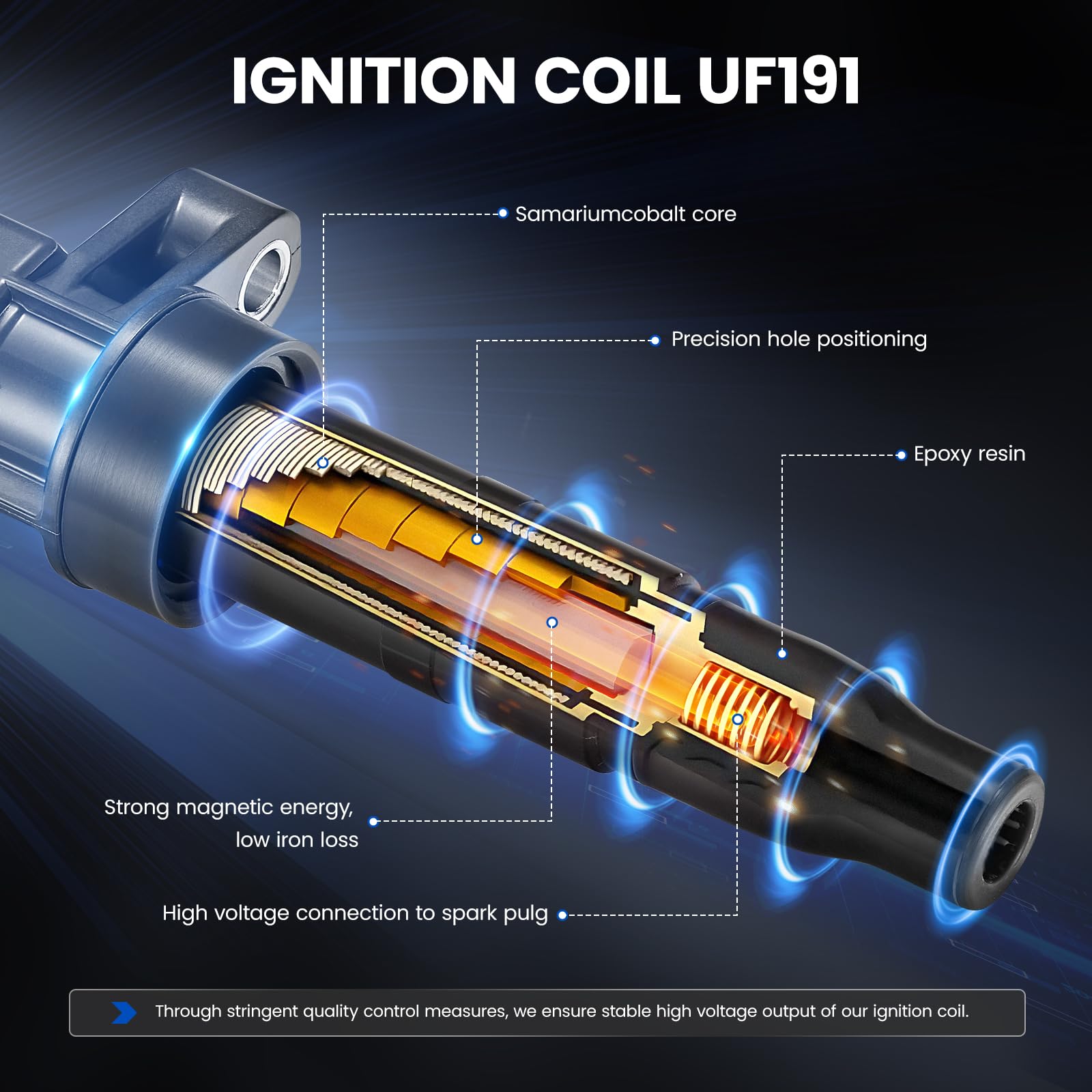 IGNITION COIL UF191

Samariumcobalt core

Precision hole positioning

Epoxy resin

Strong magnetic energy, low iron loss

High voltage connection to spark pulg

Through stringent quality control measures, we ensure stable high voltage output of our ignition coil.