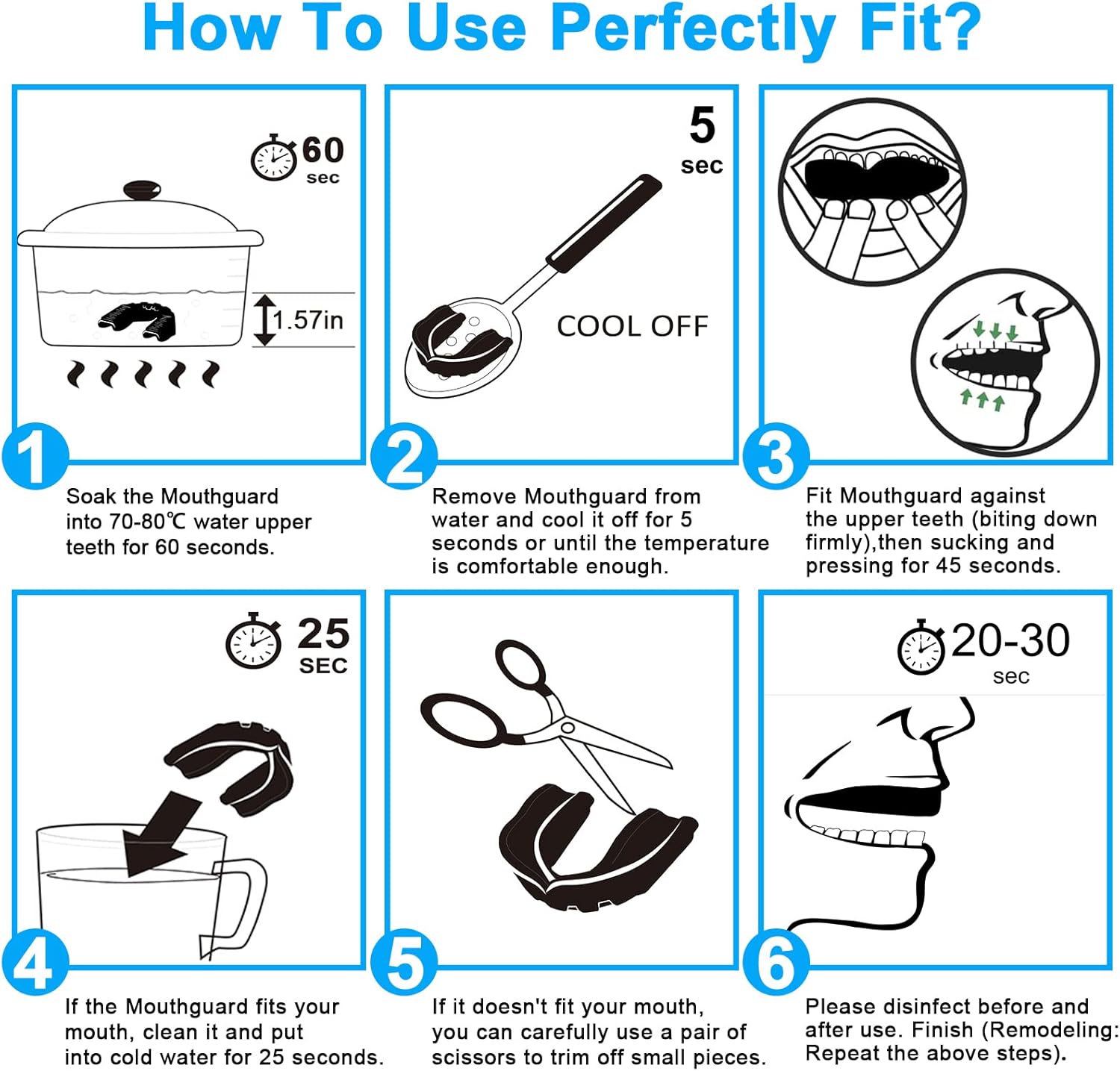 How To Use Perfectly Fit?

60 sec

1.57in

1

Soak the Mouthguard into 70-80℃ water upper teeth for 60 seconds.

5 sec

COOL OFF

2

Remove Mouthguard from water and cool it off for 5 seconds or until the temperature is comfortable enough.

3

Fit Mouthguard against the upper teeth (biting down firmly),then sucking and pressing for 45 seconds.

25 SEC

4

If the Mouthguard fits your mouth, clean it and put into cold water for 25 seconds.

5

If it doesn't fit your mouth, you can carefully use a pair of scissors to trim off small pieces.

20-30 sec

6

Please disinfect before and after use. Finish (Remodeling: Repeat the above steps).