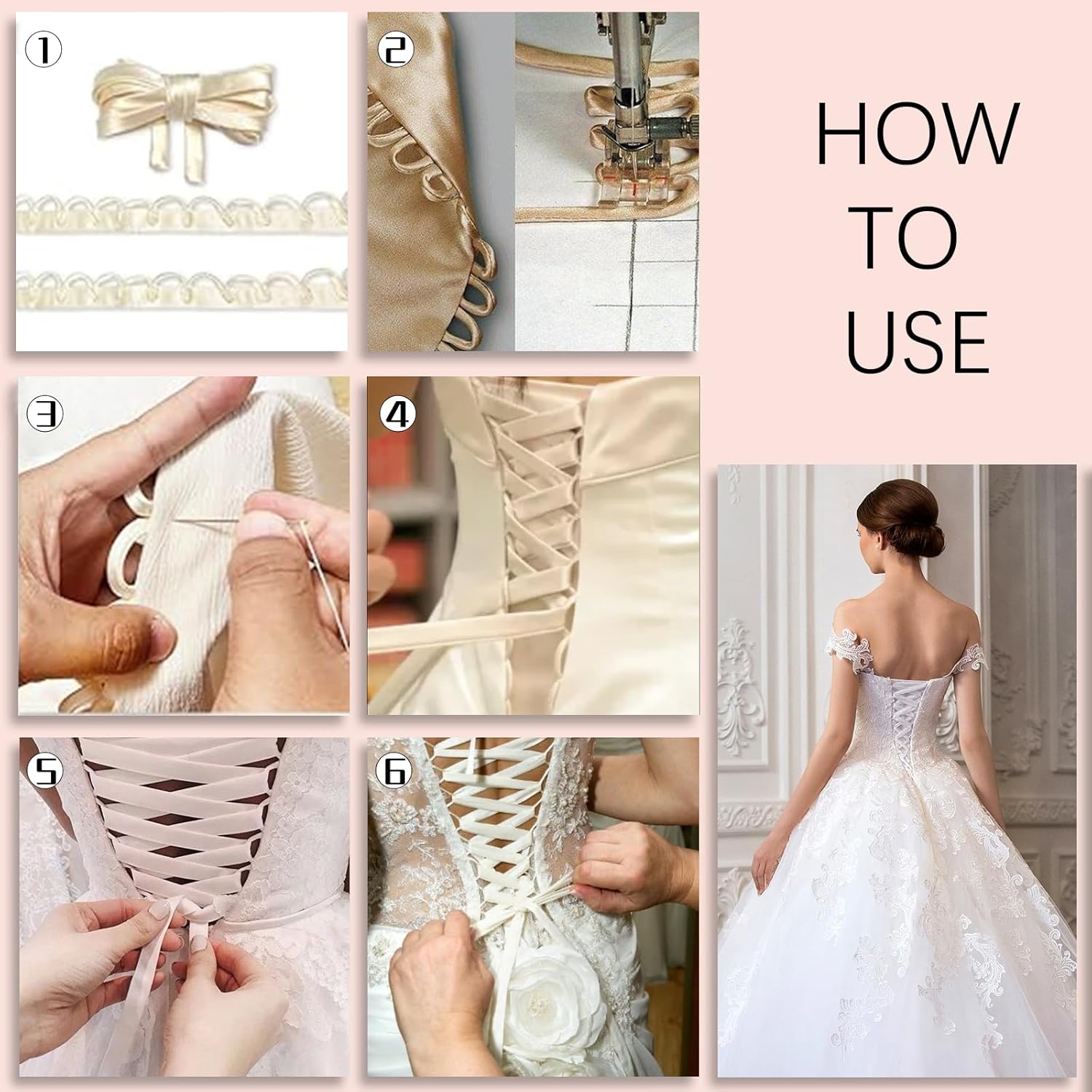 ①
②
HOW TO USE
③
④
⑤
⑥