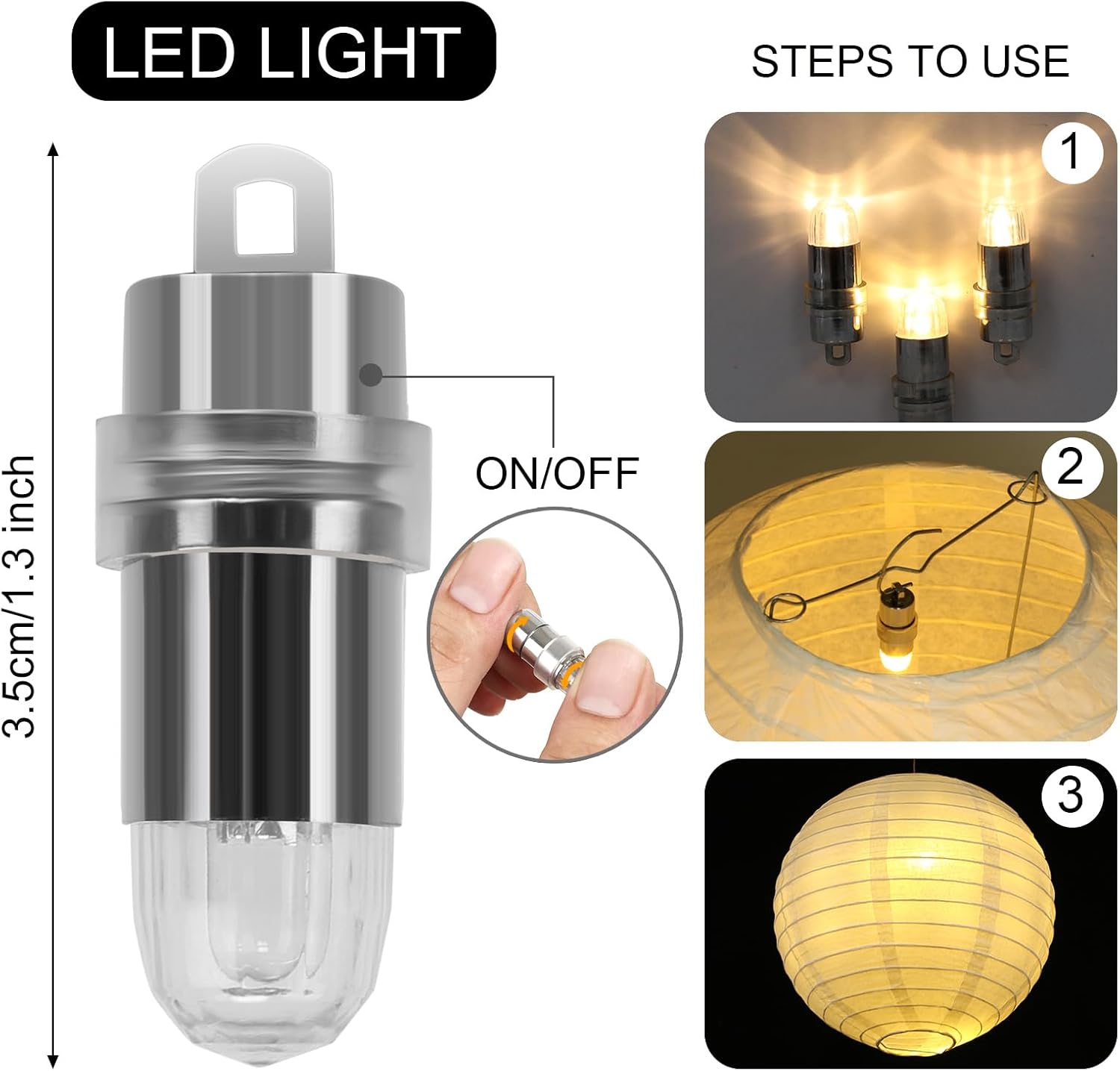 LED LIGHT

3.5cm/1.3 inch

ON/OFF

STEPS TO USE

1

2

3