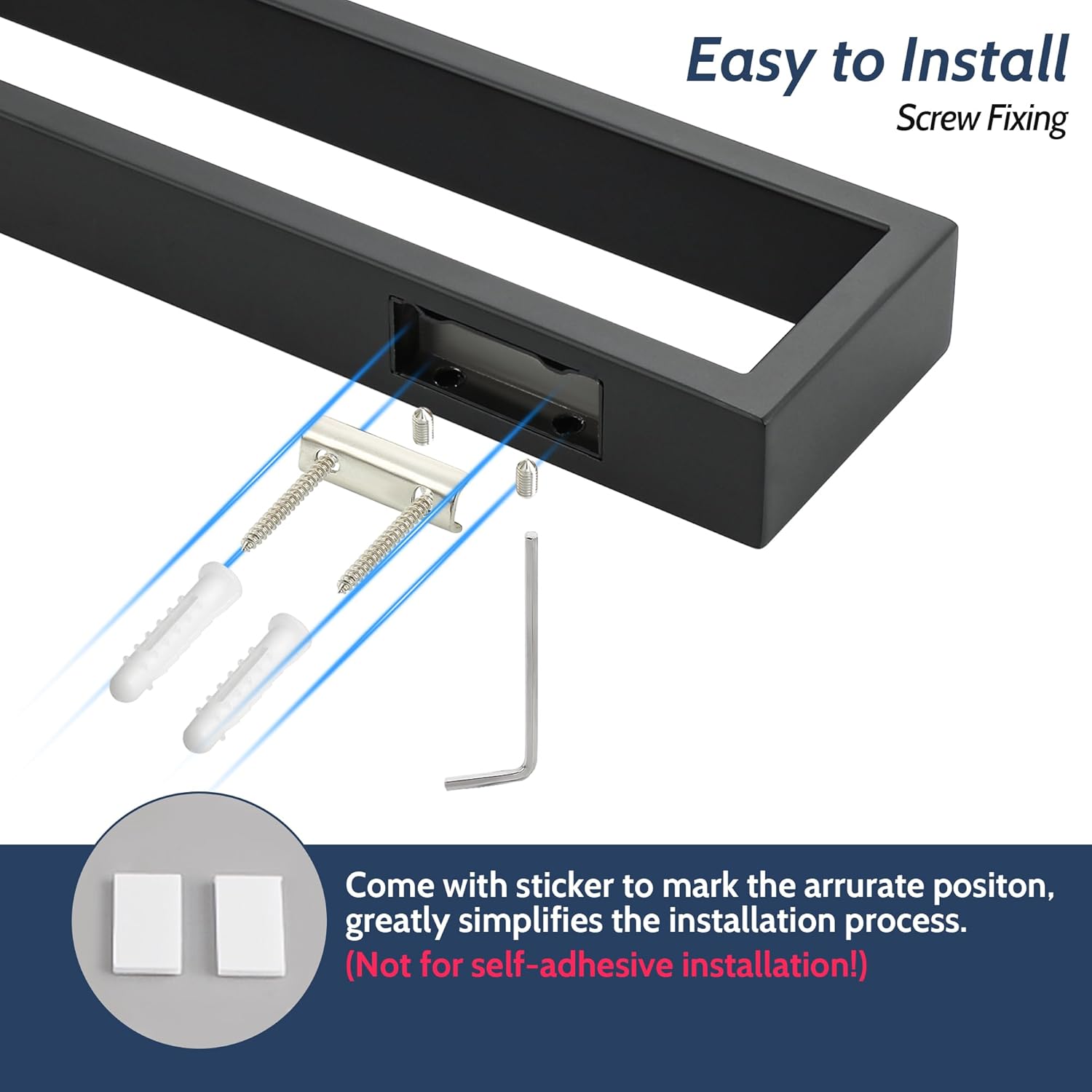 Easy to Install
Screw Fixing

Come with sticker to mark the arrurate positon, greatly simplifies the installation process.
(Not for self-adhesive installation!)