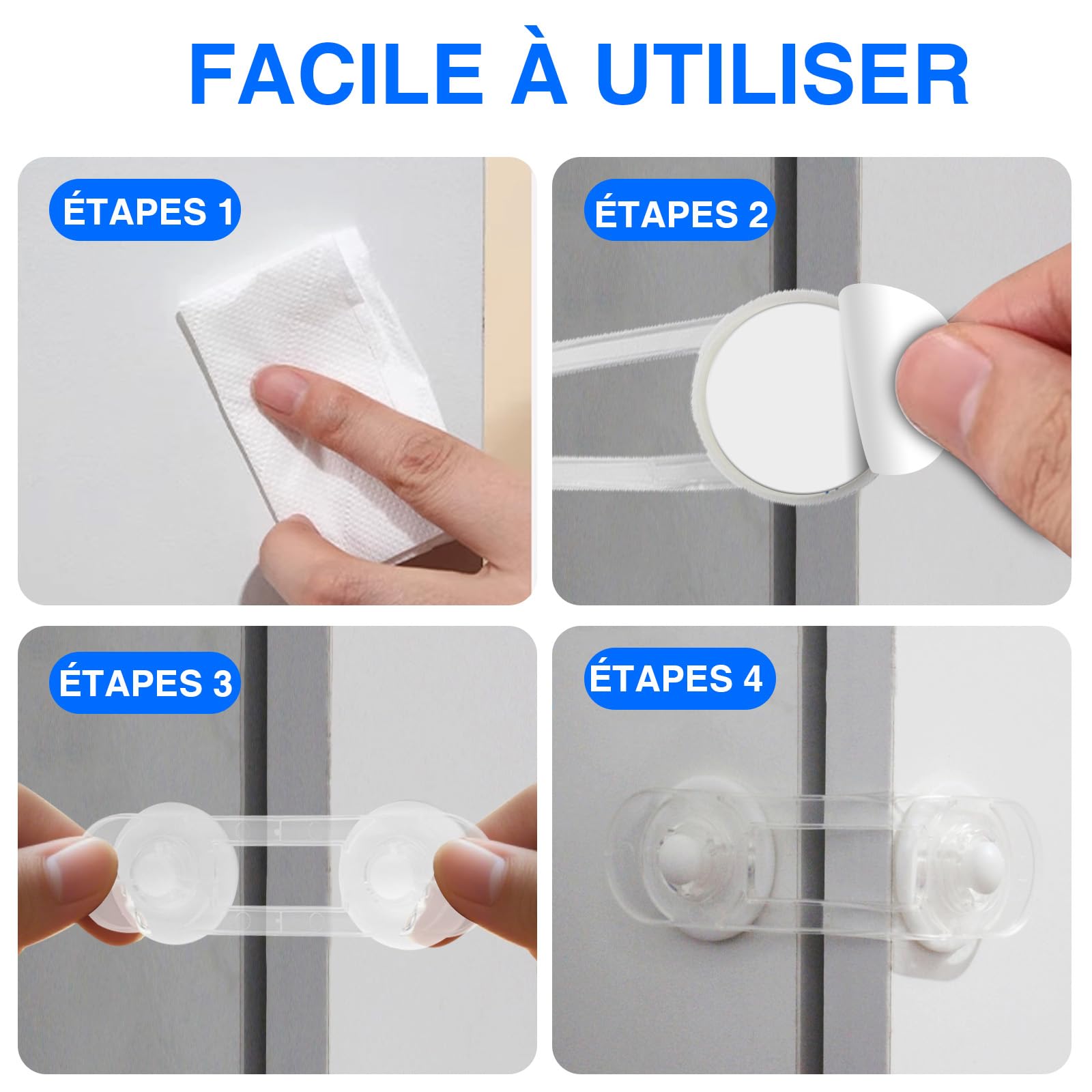 FACILE À UTILISER

ÉTAPES 1

ÉTAPES 2

ÉTAPES 3

ÉTAPES 4