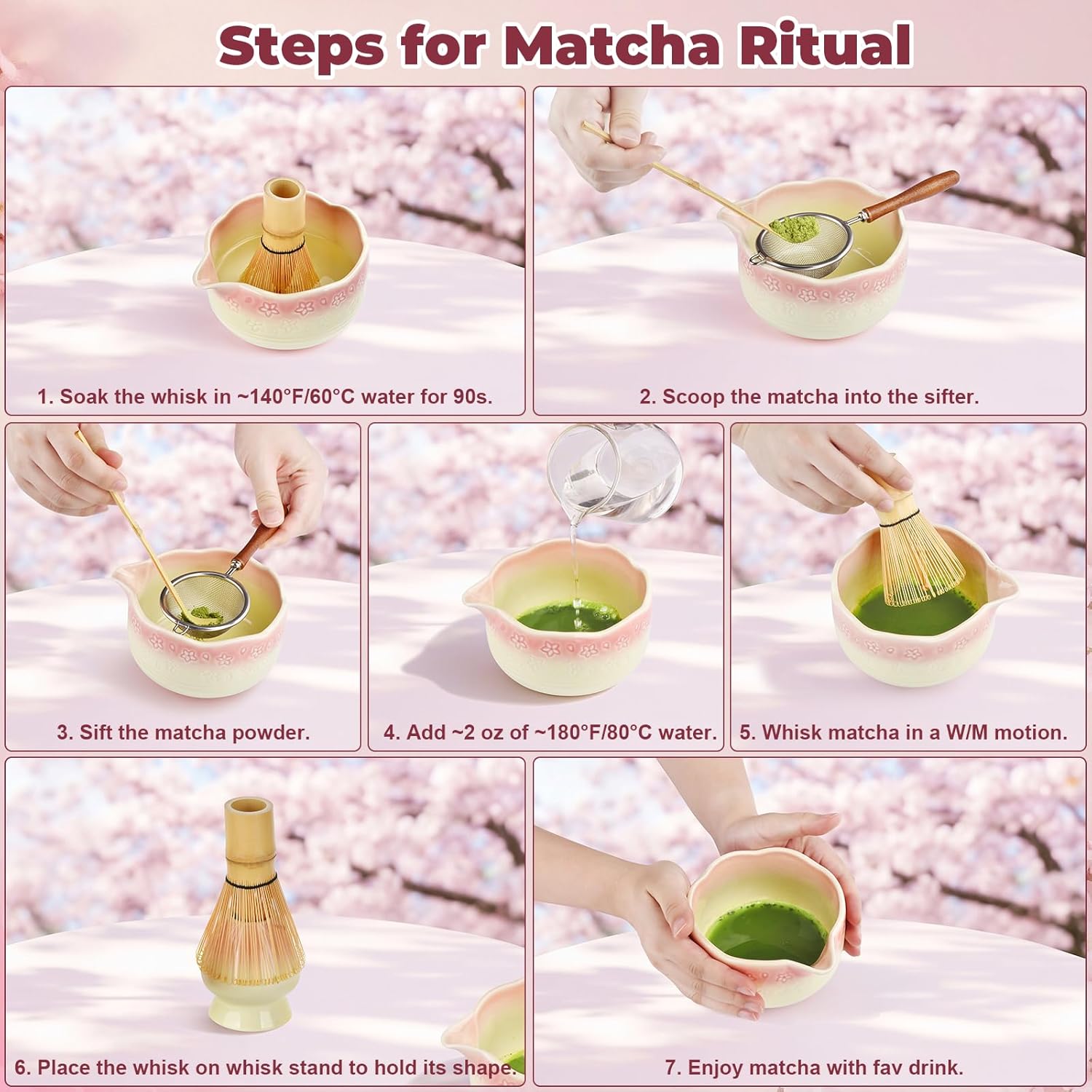 Steps for Matcha Ritual

1. Soak the whisk in ~140°F/60°C water for 90s.

2. Scoop the matcha into the sifter.

3. Sift the matcha powder.

4. Add ~2 oz of ~180°F/80°C water.

5. Whisk matcha in a W/M motion.

6. Place the whisk on whisk stand to hold its shape.

7. Enjoy matcha with fav drink.