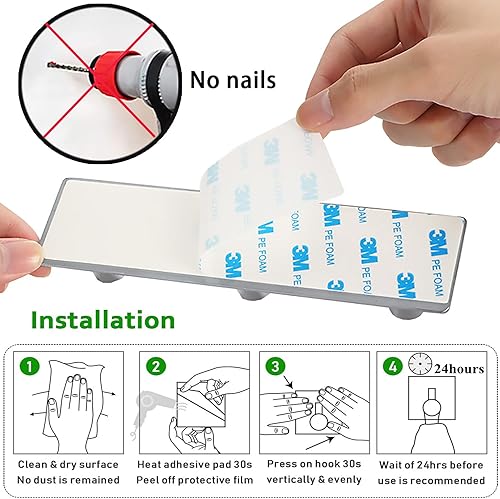 No nails

3M PE FOAM

Installation

1
Clean & dry surface
No dust is remained

2
Heat adhesive pad 30s
Peel off protective film

3
Press on hook 30s
vertically & evenly

4
24hours
Wait of 24hrs before
use is recommended