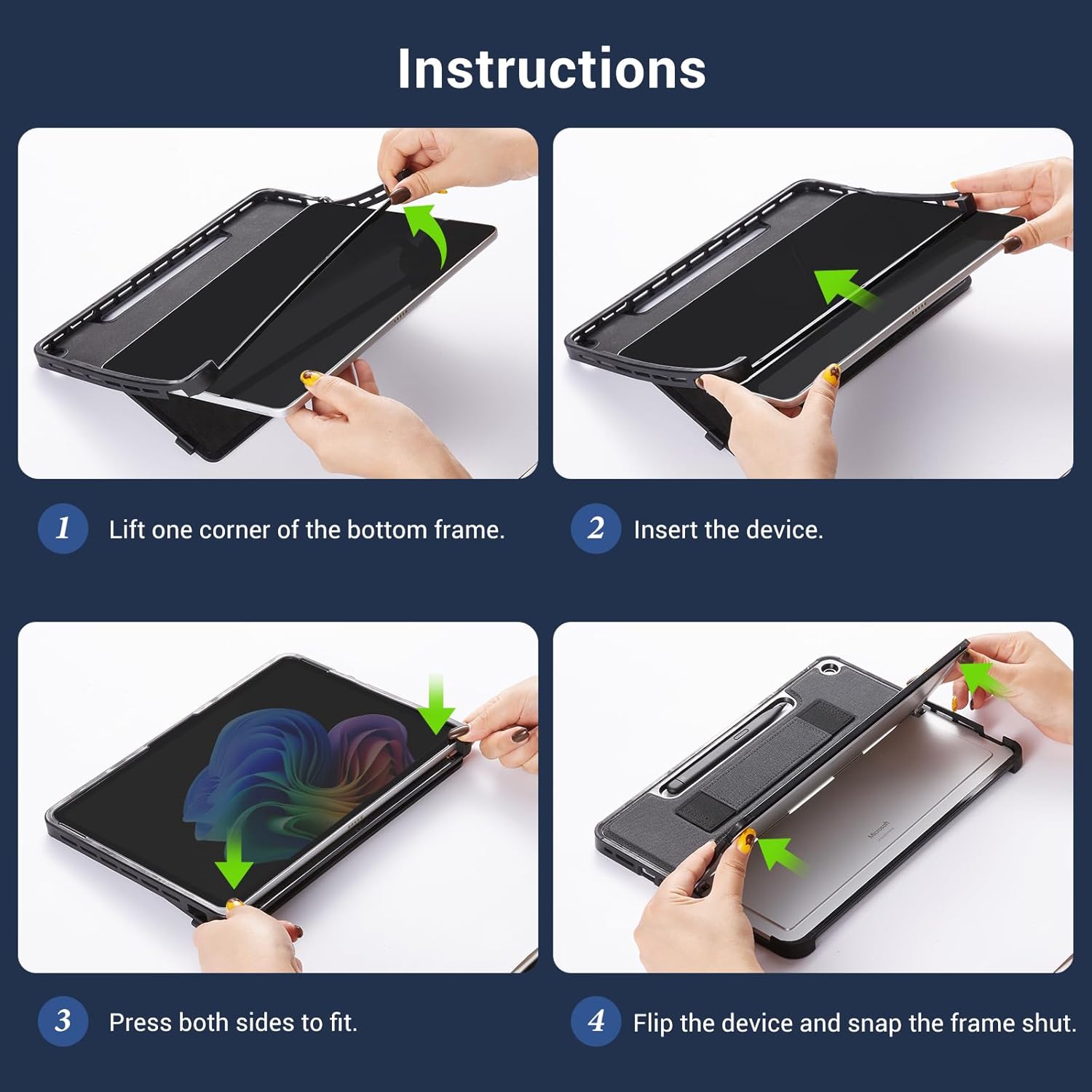 Instructions

1 Lift one corner of the bottom frame.

2 Insert the device.

3 Press both sides to fit.

4 Flip the device and snap the frame shut.

Microsoft