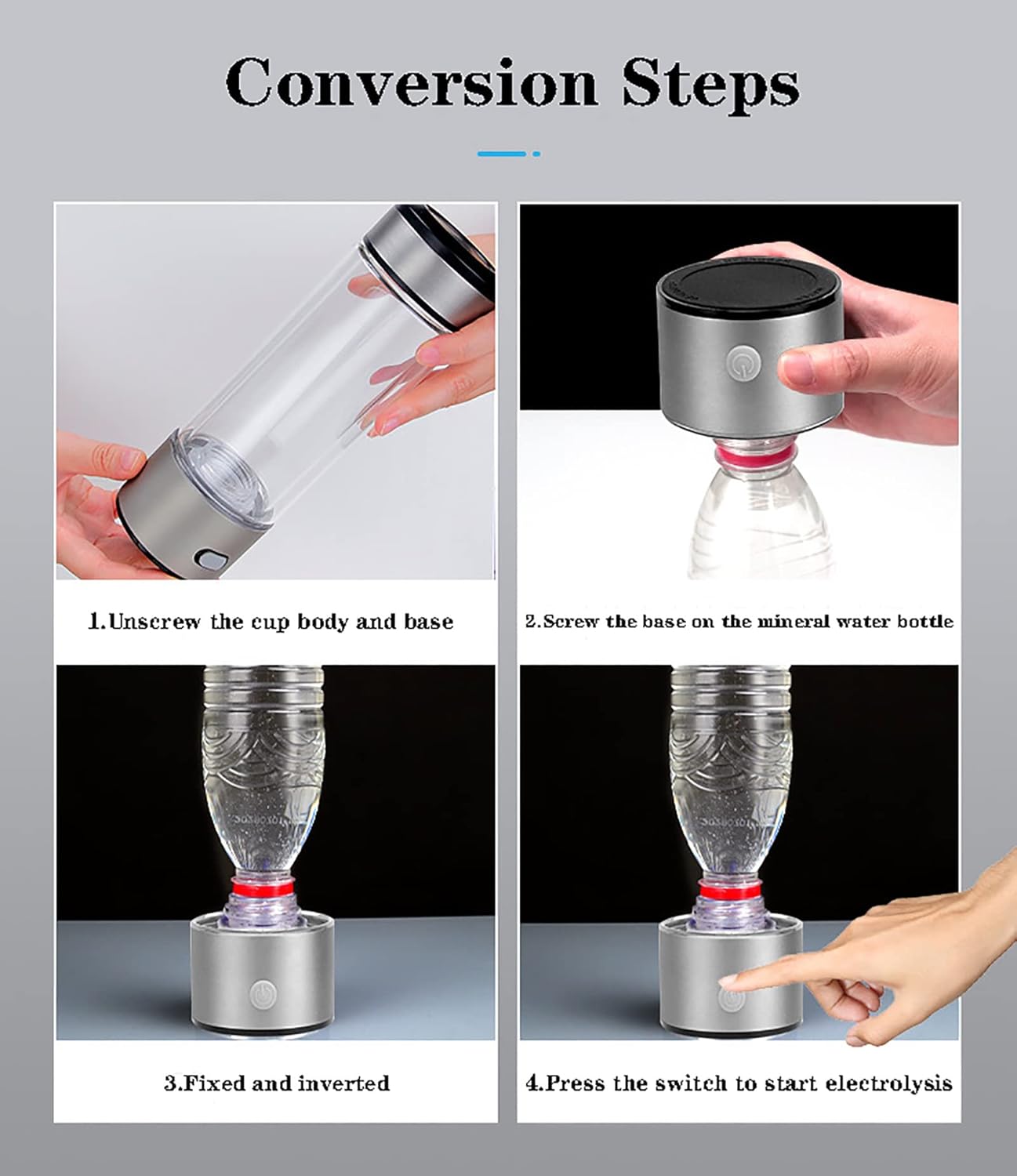 Conversion Steps

1.Unscrew the cup body and base

2.Screw the base on the mineral water bottle

3.Fixed and inverted

4.Press the switch to start electrolysis