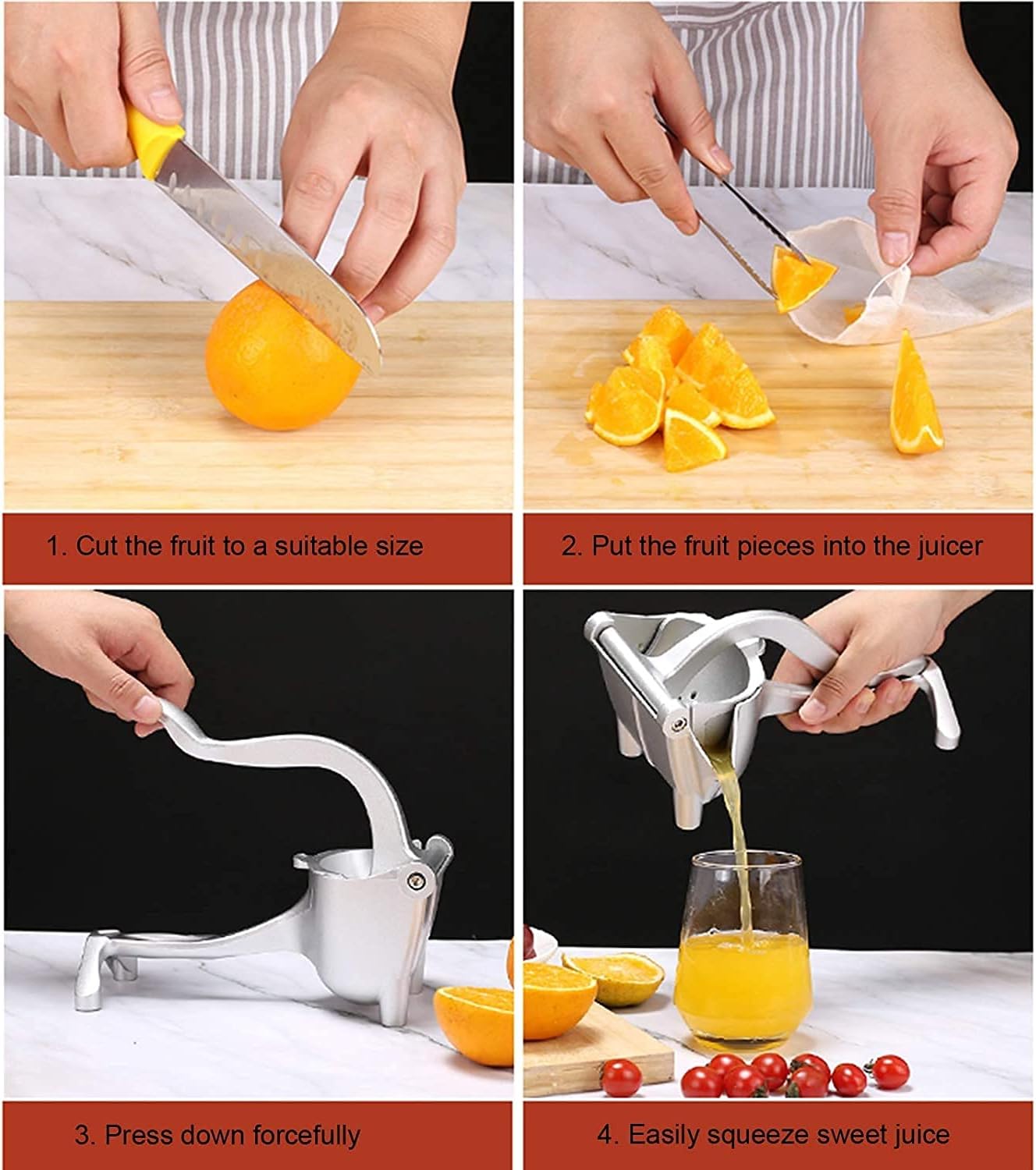 1. Cut the fruit to a suitable size

2. Put the fruit pieces into the juicer

3. Press down forcefully

4. Easily squeeze sweet juice